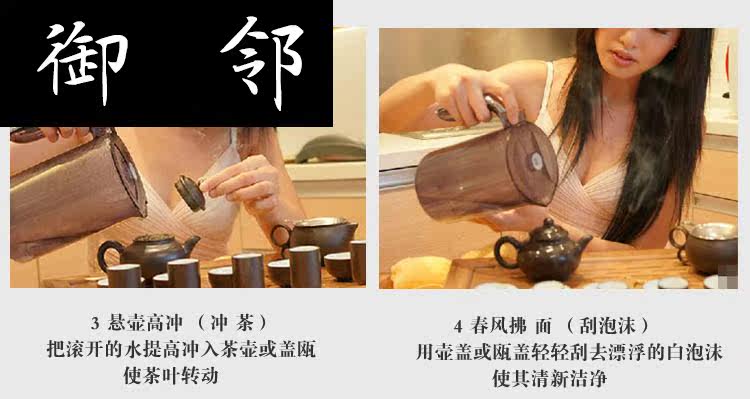 御　邻

3 悬壶高冲 （冲 茶）
把滚开的水提高冲入茶壶或盖瓯
使茶叶转动

4 春风拂 面 （刮泡沫）
用壶盖或瓯盖轻轻刮去漂浮的白泡沫
使其清新洁净