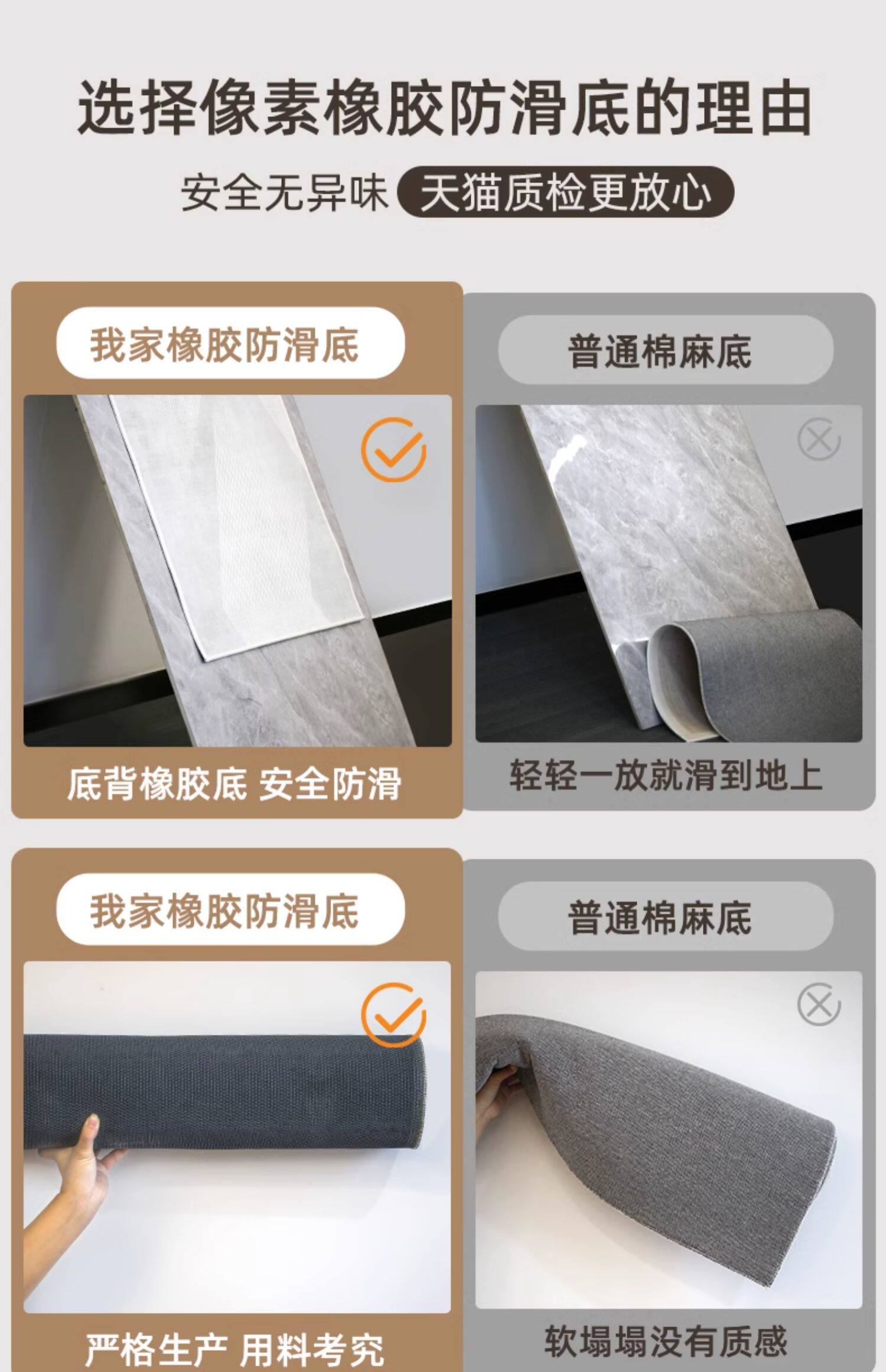 选择像素橡胶防滑底的理由

安全无异味 天猫质检更放心

我家橡胶防滑底

底背橡胶底 安全防滑

普通棉麻底

轻轻一放就滑到地上

我家橡胶防滑底

严格生产 用料考究

普通棉麻底

软塌塌没有质感