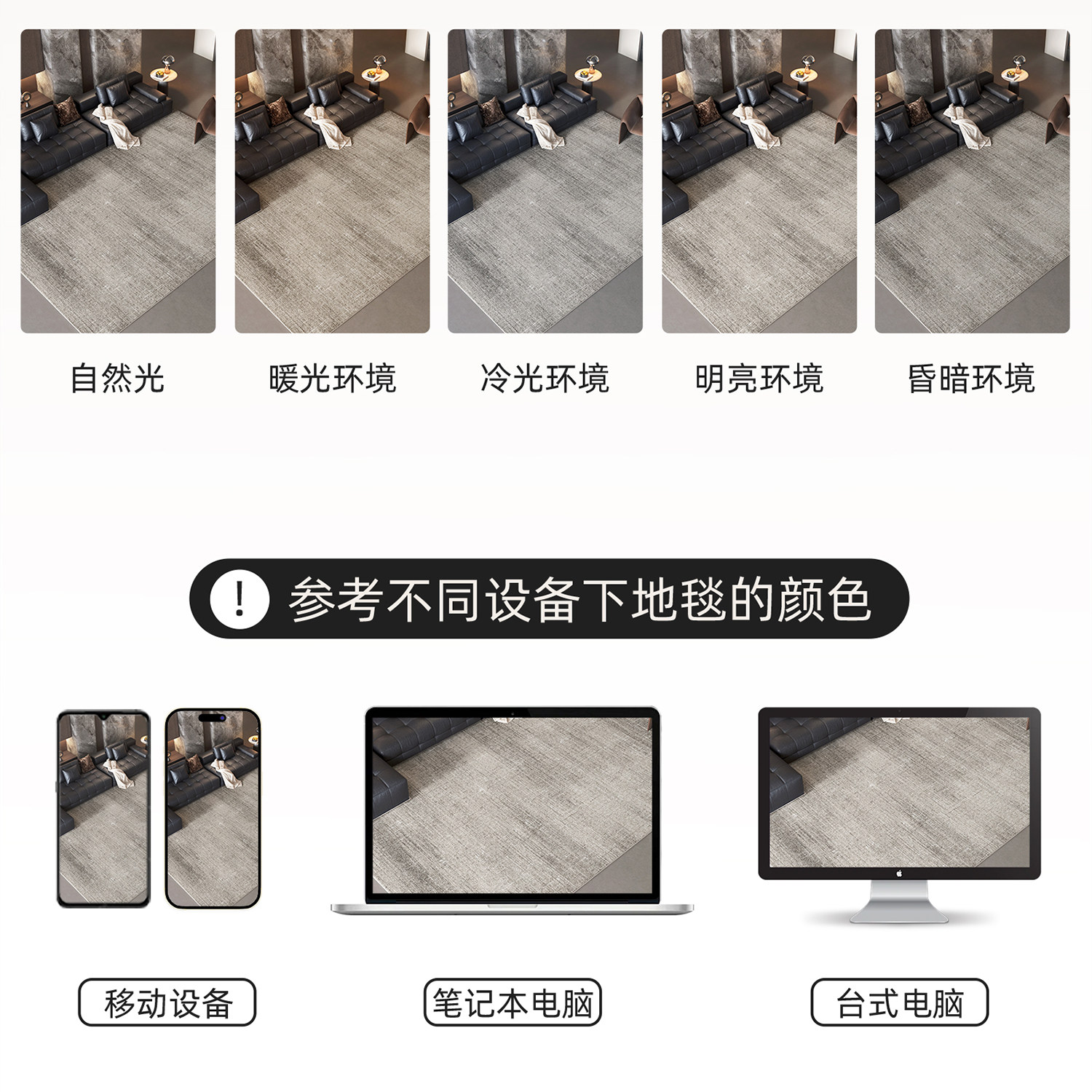 自然光
暖光环境
冷光环境
明亮环境
昏暗环境

!
参考不同设备下地毯的颜色

移动设备
笔记本电脑
台式电脑