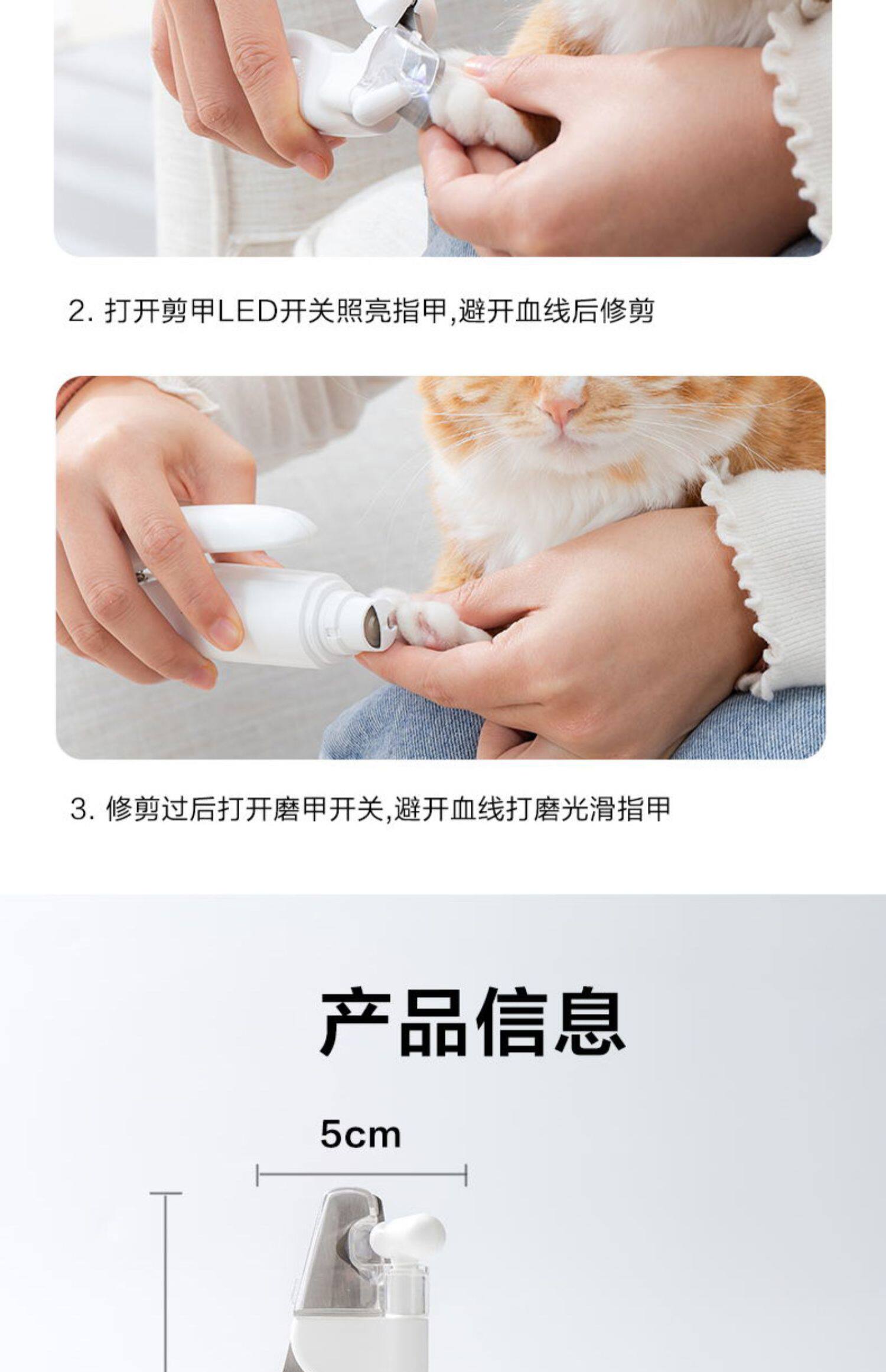 2. 打开剪甲LED开关照亮指甲,避开血线后修剪

3. 修剪过后打开磨甲开关,避开血线打磨光滑指甲

产品信息

5cm