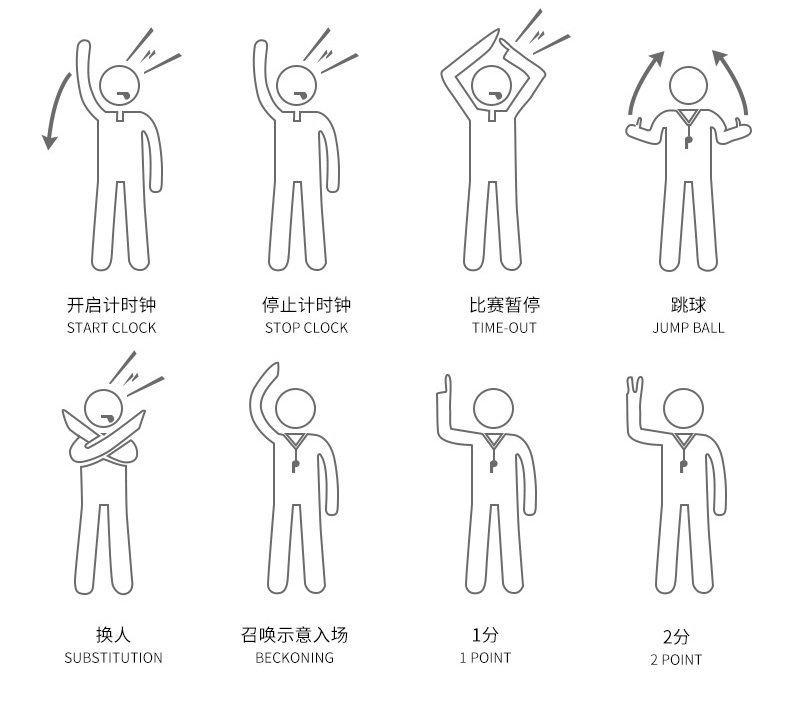 开启计时钟
START CLOCK

停止计时钟
STOP CLOCK

比赛暂停
TIME-OUT

跳球
JUMP BALL

换人
SUBSTITUTION

召唤示意入场
BECKONING

1分
1 POINT

2分
2 POINT