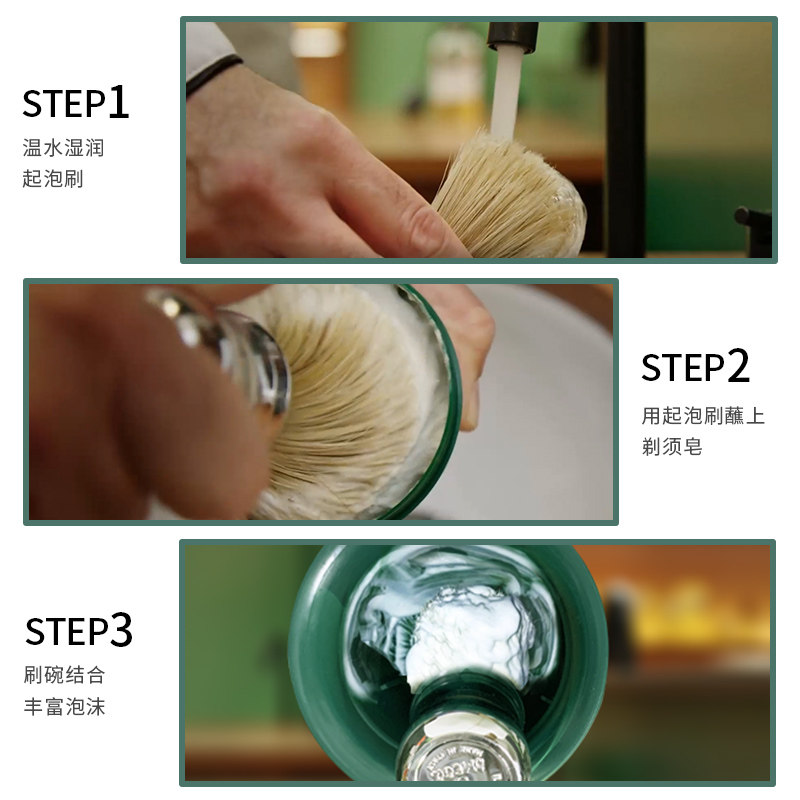 STEP1
温水湿润
起泡刷

STEP2
用起泡刷蘸上
剃须皂

STEP3
刷碗结合
丰富泡沫