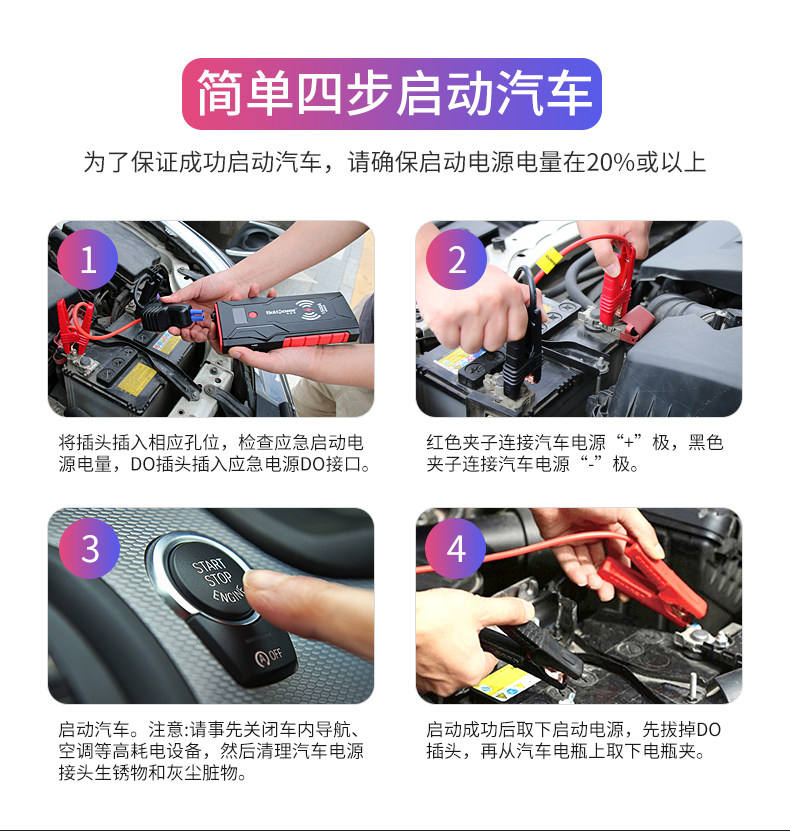 简单四步启动汽车

为了保证成功启动汽车，请确保启动电源电量在20%或以上

1

将插头插入相应孔位，检查应急启动电源电量，DO插头插入应急电源DO接口。

2

红色夹子连接汽车电源“+”极，黑色夹子连接汽车电源“-”极。

3

START STOP ENGINE

OFF

启动汽车。注意:请事先关闭车内导航、空调等高耗电设备，然后清理汽车电源接头生锈物和灰尘脏物。

4

启动成功后取下启动电源，先拔掉DO插头，再从汽车电瓶上取下电瓶夹。