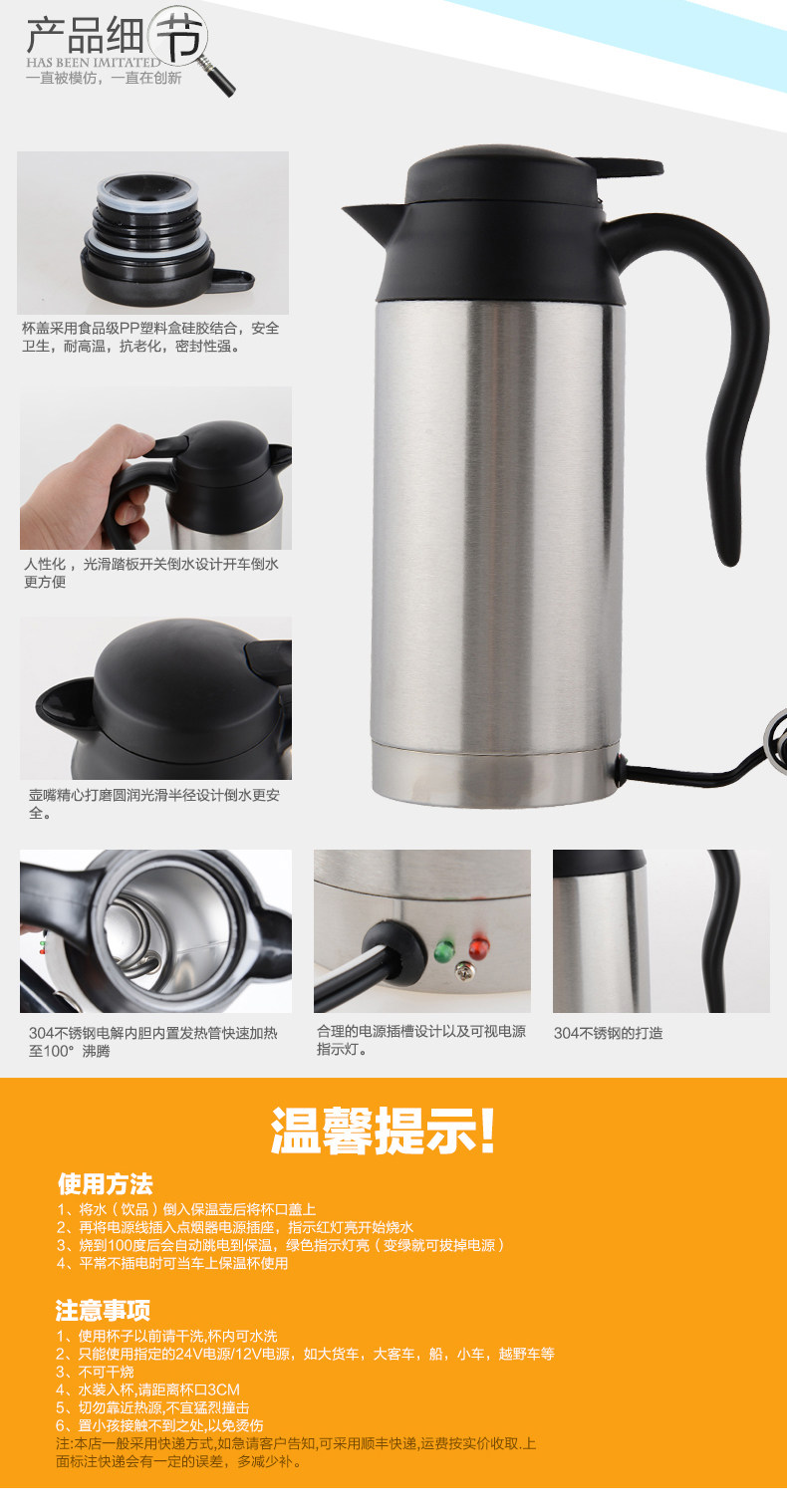 产品细节
HAS BEEN IMITATED
一直被模仿，一直在创新

杯盖采用食品级PP塑料盒硅胶结合，安全卫生，耐高温，抗老化，密封性强。

人性化，光滑踏板开关倒水设计开车倒水更方便

壶嘴精心打磨圆润光滑半径设计倒水更安全。

304不锈钢电解内胆内置发热管快速加热至100° 沸腾

合理的电源插槽设计以及可视电源指示灯。

304不锈钢的打造

温馨提示!

使用方法
1、将水（饮品）倒入保温壶后将杯口盖上
2、再将电源线插入点烟器电源插座，指示红灯亮开始烧水
3、烧到100度后会自动跳电到保温，绿色指示灯亮（变绿就可拔掉电源）
4、平常不插电时可当车上保温杯使用

注意事项
1、使用杯子以前请干洗,杯内可水洗
2、只能使用指定的24V电源/12V电源，如大货车，大客车，船，小车，越野车等
3、不可干烧
4、水装入杯,请距离杯口3CM
5、切勿靠近热源,不宜猛烈撞击
6、置小孩接触不到之处,以免烫伤
注:本店一般采用快递方式,如急请客户告知,可采用顺丰快递,运费按实价收取.上面标注快递会有一定的误差，多减少补。