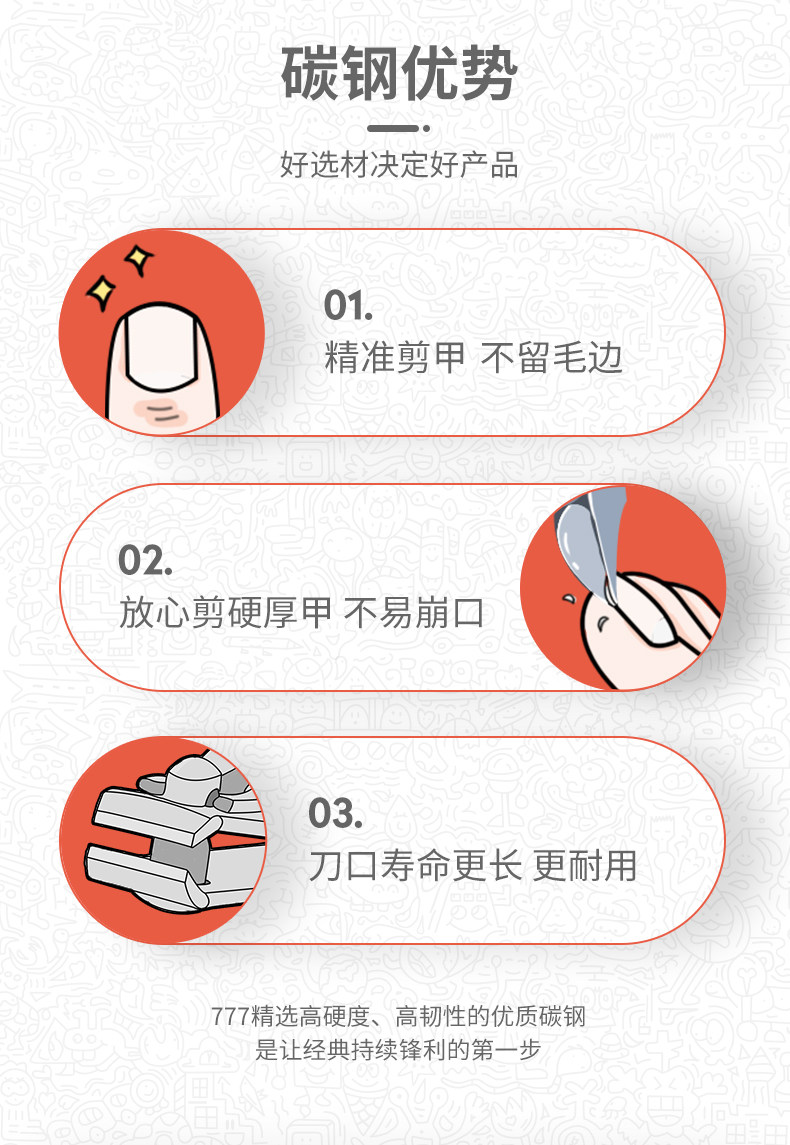 碳钢优势

好选材决定好产品

01.
精准剪甲 不留毛边

02.
放心剪硬厚甲 不易崩口

03.
刀口寿命更长 更耐用

777精选高硬度、高韧性的优质碳钢
是让经典持续锋利的第一步