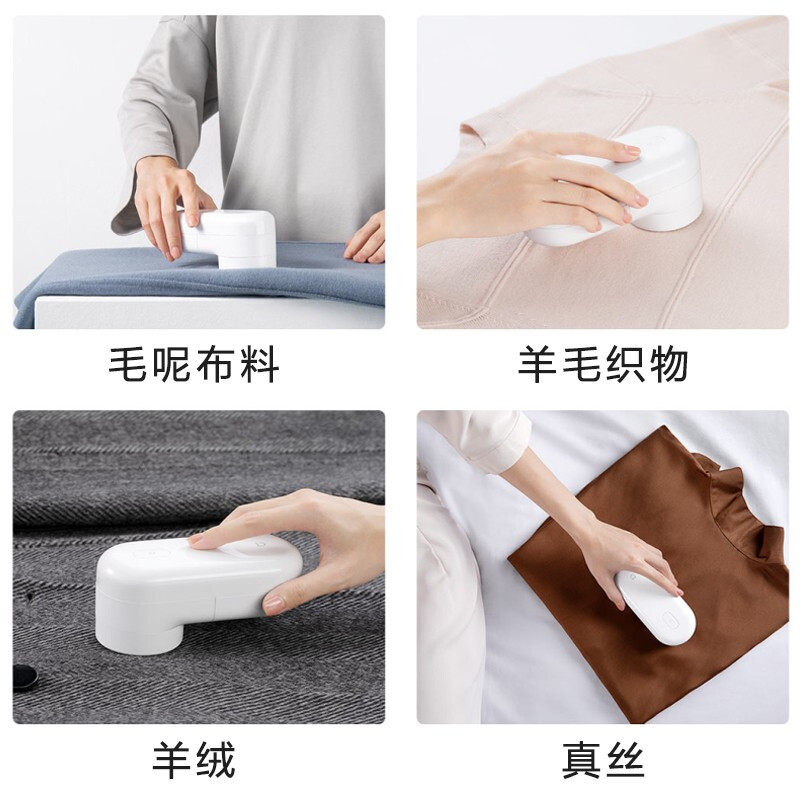 毛呢布料

羊毛织物

羊绒

真丝