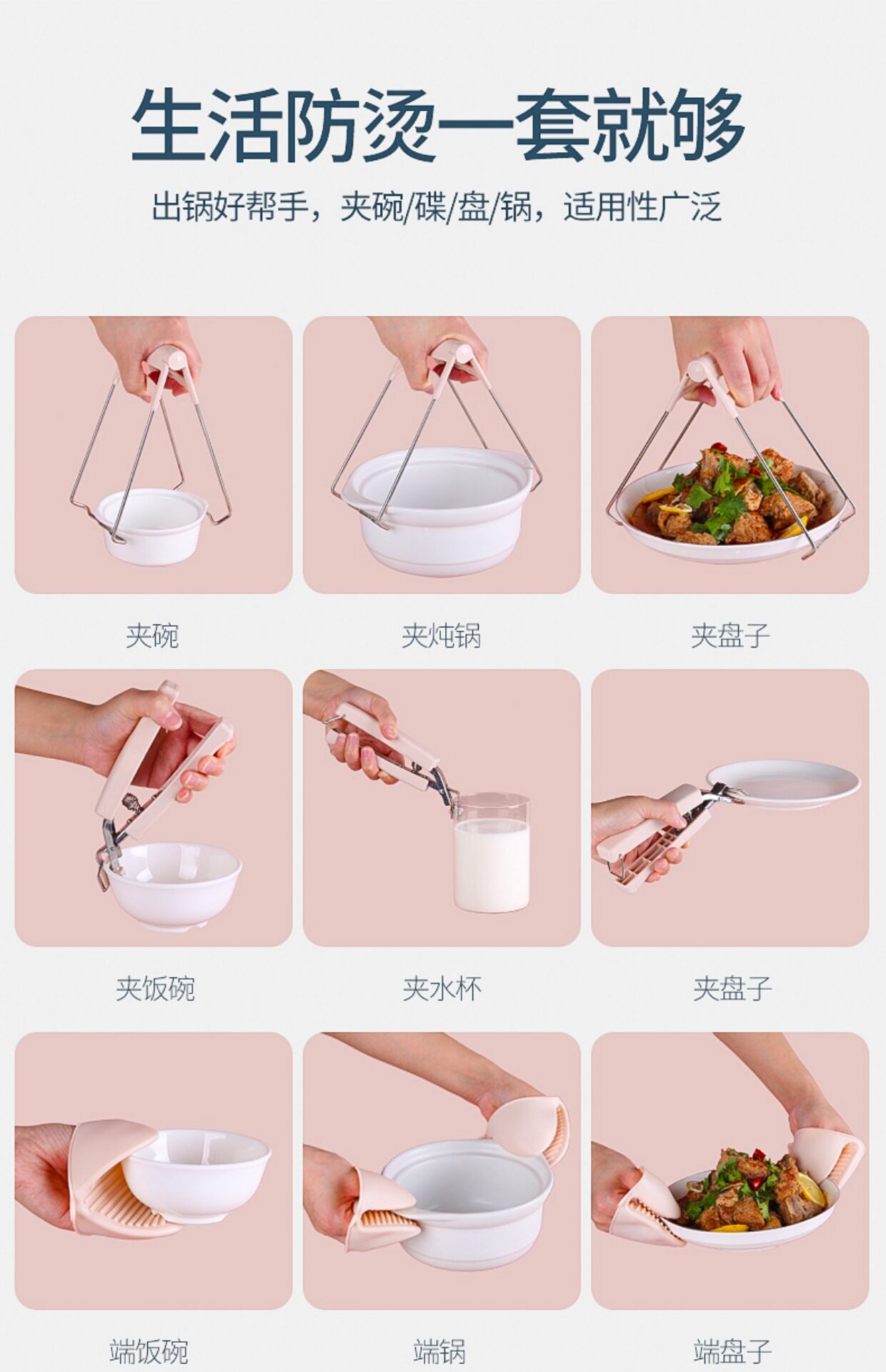 生活防烫一套就够

出锅好帮手，夹碗/碟/盘/锅，适用性广泛

夹碗

夹炖锅

夹盘子

夹饭碗

夹水杯

夹盘子

端饭碗

端锅

端盘子