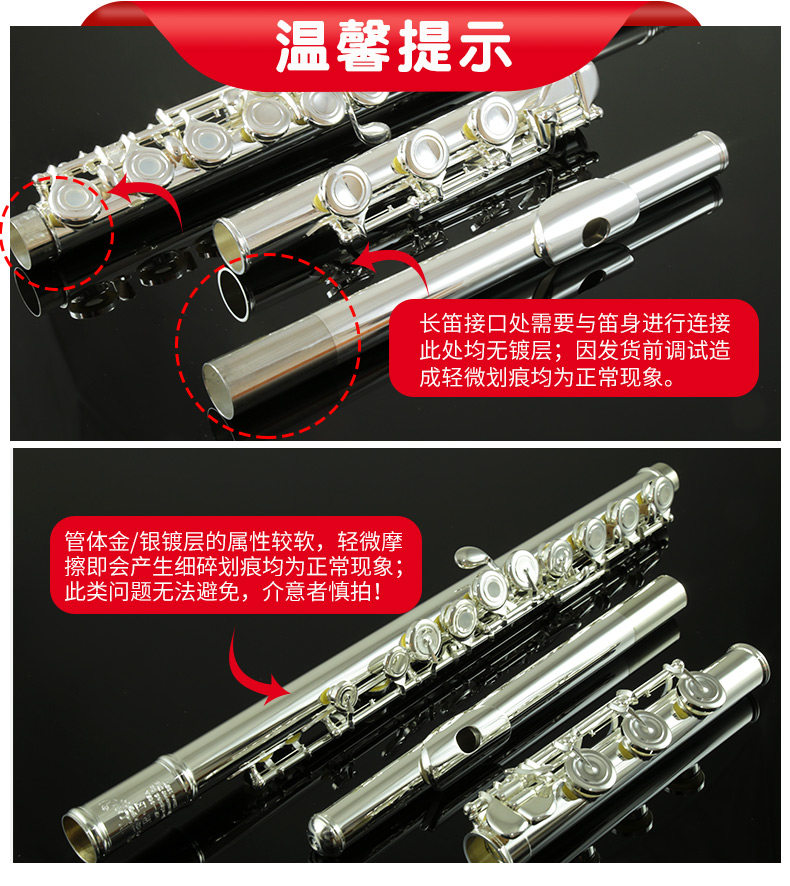 温馨提示

长笛接口处需要与笛身进行连接此处均无镀层；因发货前调试造成轻微划痕均为正常现象。

管体金/银镀层的属性较软，轻微摩擦即会产生细碎划痕均为正常现象；此类问题无法避免，介意者慎拍！