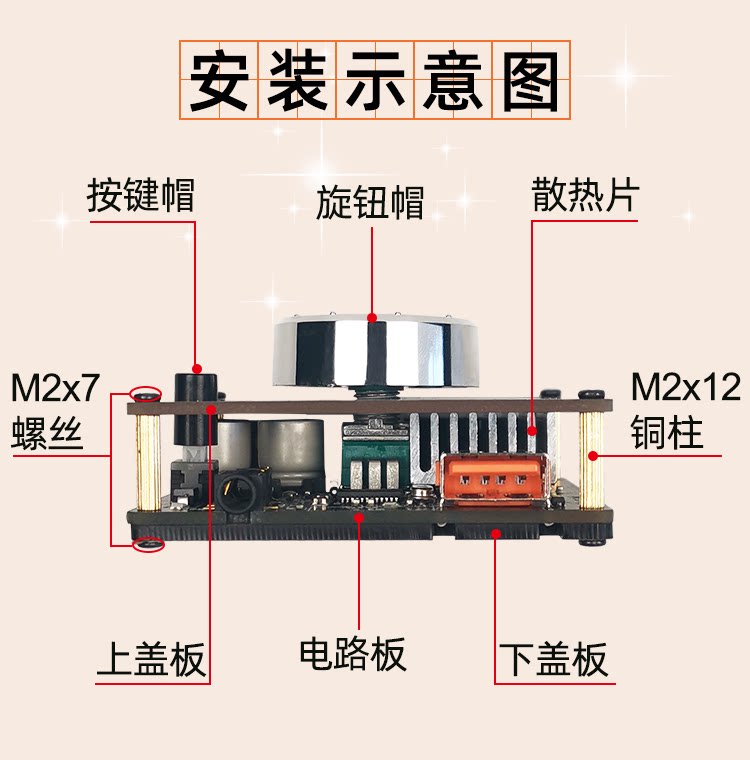 安装示意图

按键帽

旋钮帽

散热片

M2x7
螺丝

M2x12
铜柱

上盖板

电路板

下盖板