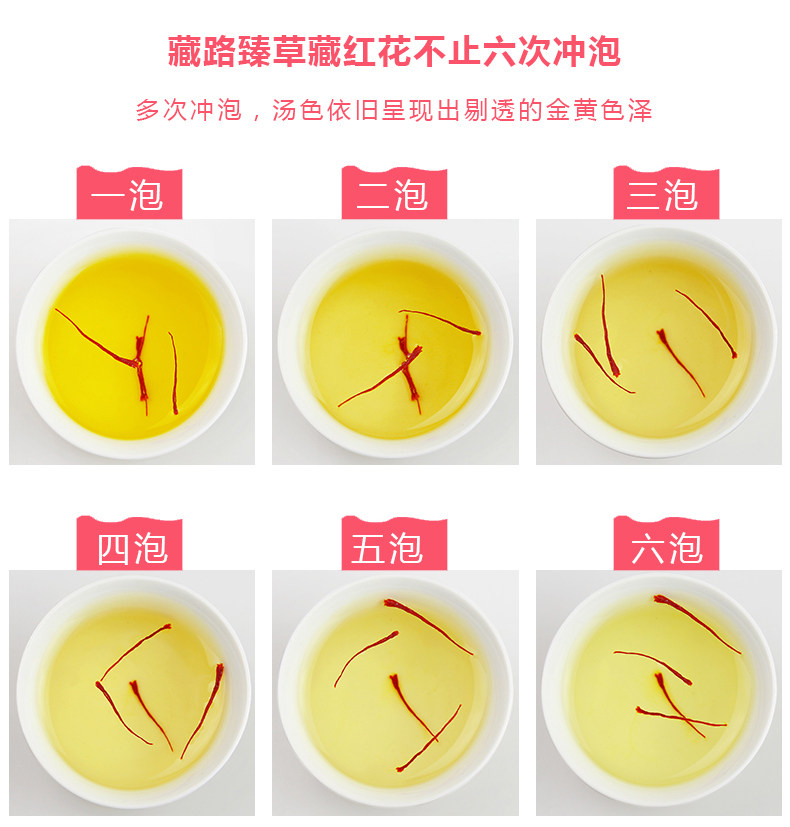 藏路臻草藏红花不止六次冲泡

多次冲泡，汤色依旧呈现出剔透的金黄色泽

一泡

二泡

三泡

四泡

五泡

六泡