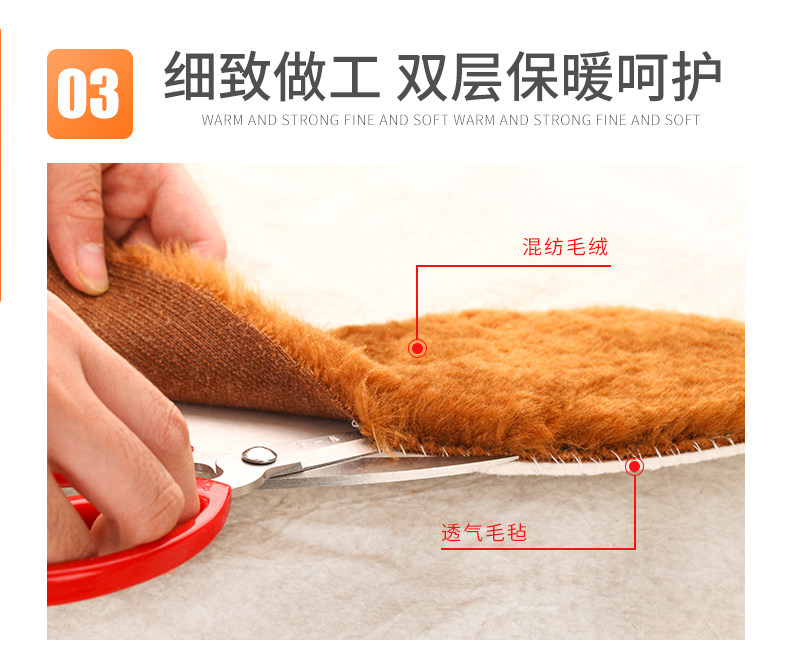 03

细致做工 双层保暖呵护

WARM AND STRONG FINE AND SOFT WARM AND STRONG FINE AND SOFT

混纺毛绒

透气毛毡