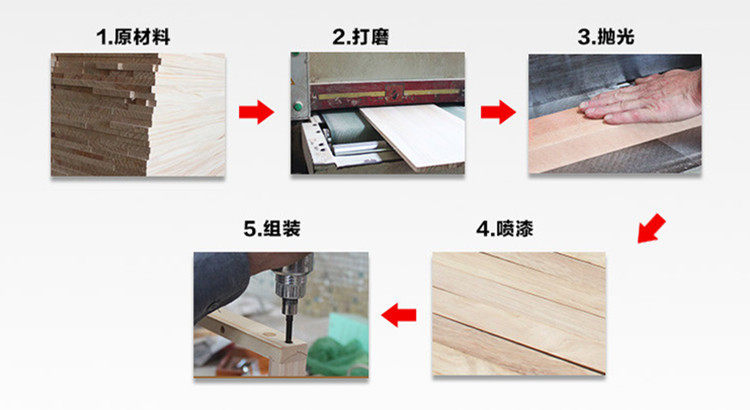 1.原材料

2.打磨

3.抛光

4.喷漆

5.组装