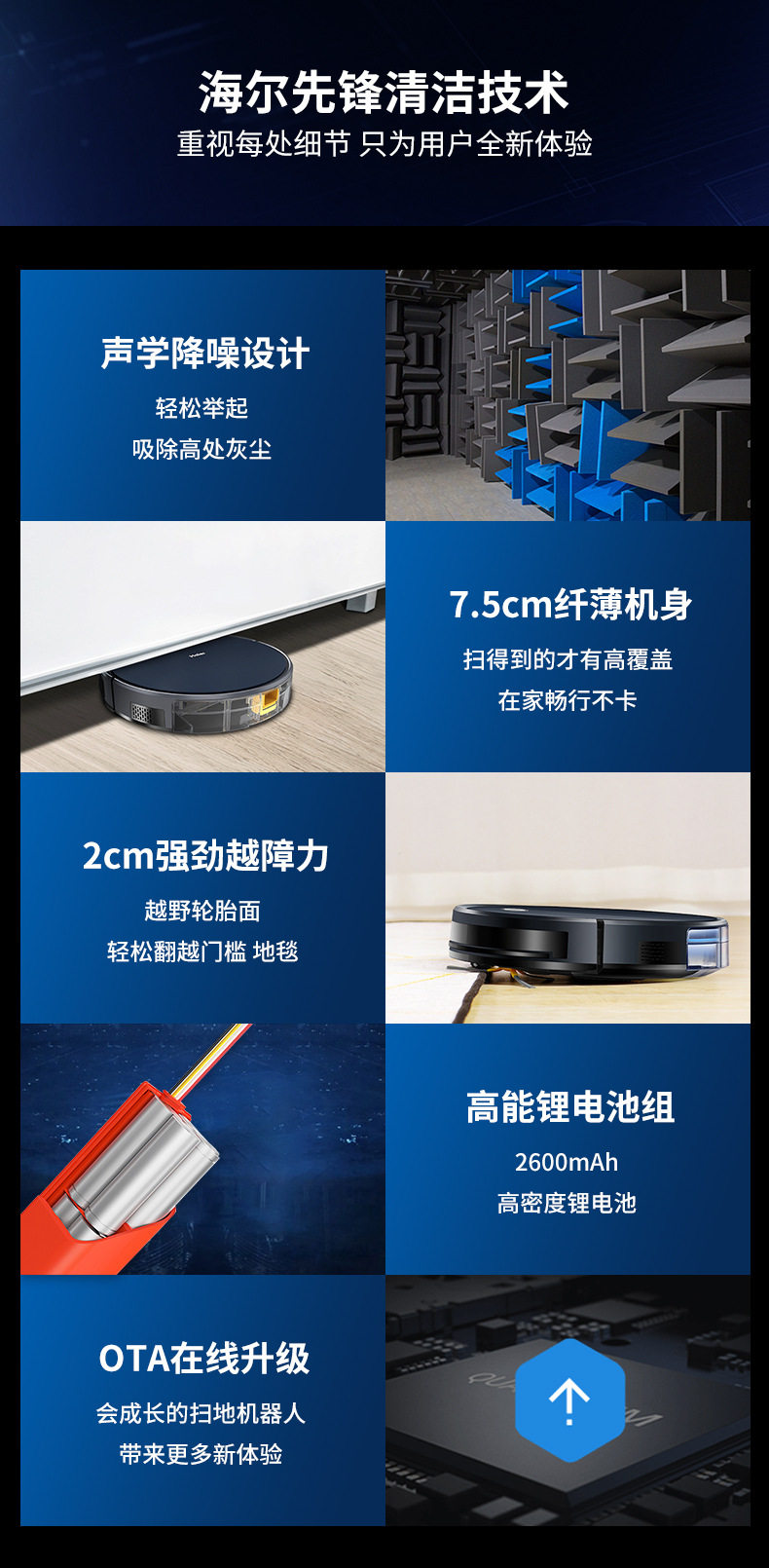 海尔先锋清洁技术
重视每处细节 只为用户全新体验

声学降噪设计
轻松举起
吸除高处灰尘

7.5cm纤薄机身
扫得到的才有高覆盖
在家畅行不卡

2cm强劲越障力
越野轮胎面
轻松翻越门槛 地毯

高能锂电池组
2600mAh
高密度锂电池

OTA在线升级
会成长的扫地机器人
带来更多新体验