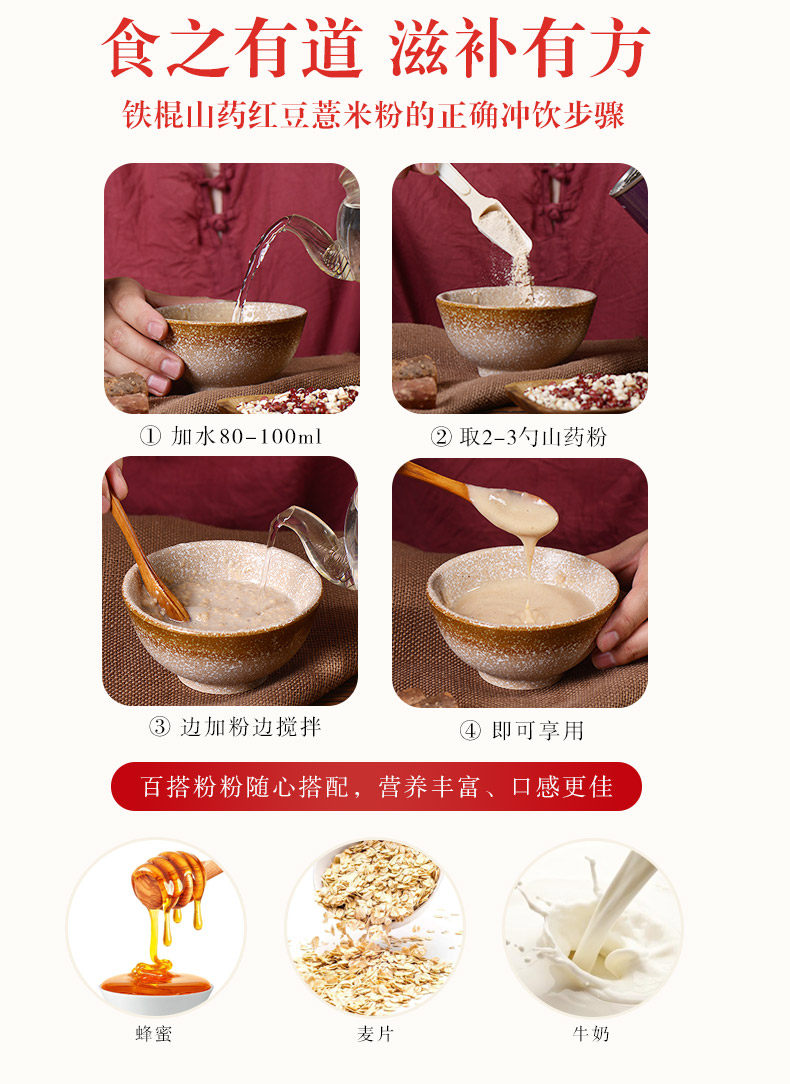 食之有道 滋补有方

铁棍山药红豆薏米粉的正确冲饮步骤

① 加水80-100ml

② 取2-3勺山药粉

③ 边加粉边搅拌

④ 即可享用

百搭粉粉随心搭配，营养丰富、口感更佳

蜂蜜

麦片

牛奶