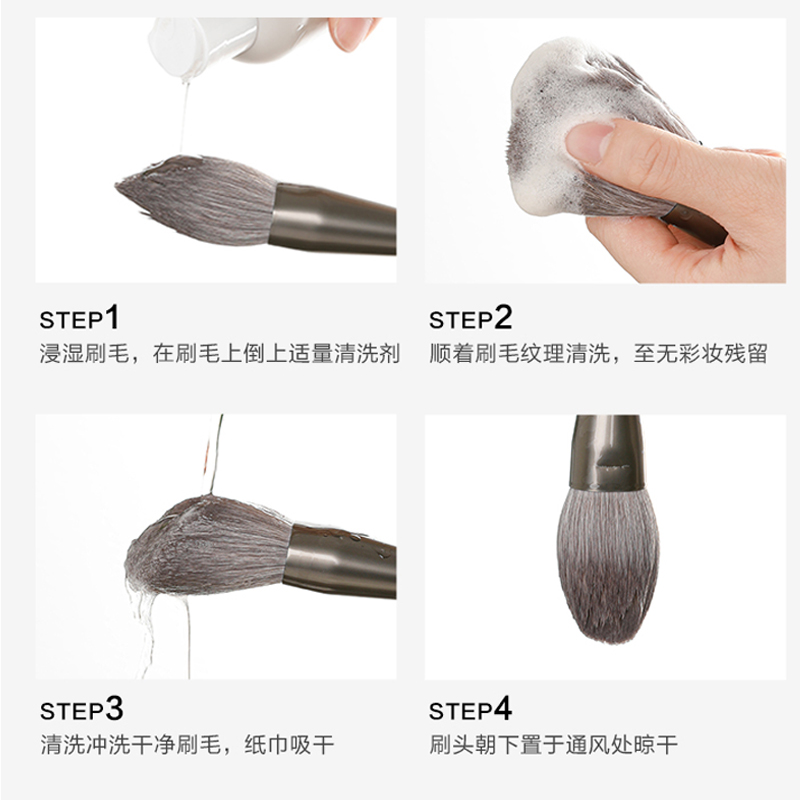 STEP1
浸湿刷毛，在刷毛上倒上适量清洗剂

STEP2
顺着刷毛纹理清洗，至无彩妆残留

STEP3
清洗冲洗干净刷毛，纸巾吸干

STEP4
刷头朝下置于通风处晾干