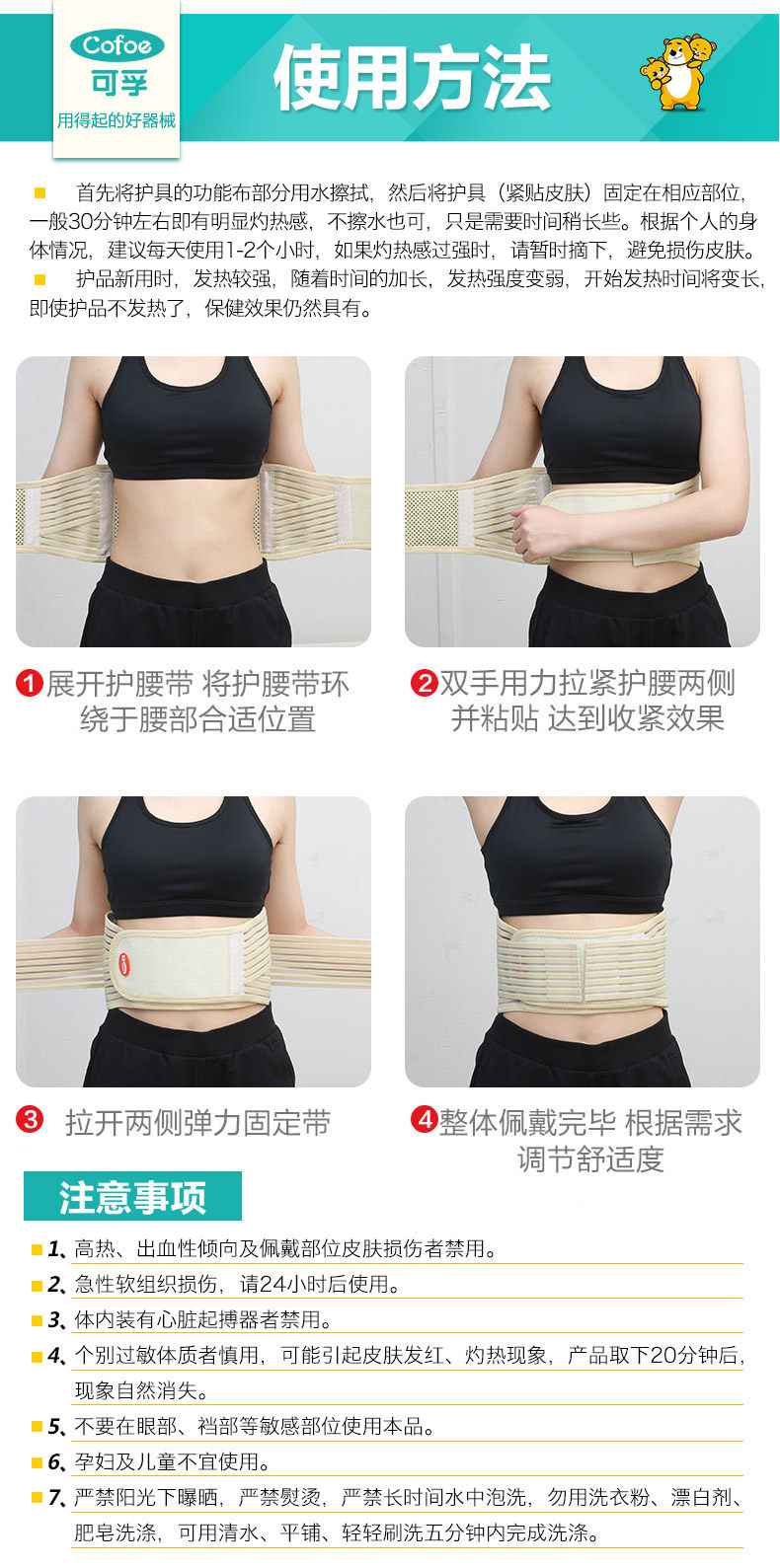 Cofoe
可孚
用得起的好器械

使用方法

首先将护具的功能布部分用水擦拭，然后将护具（紧贴皮肤）固定在相应部位，一般30分钟左右即有明显灼热感，不擦水也可，只是需要时间稍长些。根据个人的身体情况，建议每天使用1-2个小时，如果灼热感过强时，请暂时摘下，避免损伤皮肤。

护品新用时，发热较强，随着时间的加长，发热强度变弱，开始发热时间将变长，即使护品不发热了，保健效果仍然具有。

1 展开护腰带 将护腰带环绕于腰部合适位置

2 双手用力拉紧护腰两侧并粘贴 达到收紧效果

3 拉开两侧弹力固定带

4 整体佩戴完毕 根据需求调节舒适度

注意事项

1、高热、出血性倾向及佩戴部位皮肤损伤者禁用。
2、急性软组织损伤，请24小时后使用。
3、体内装有心脏起搏器者禁用。
4、个别过敏体质者慎用，可能引起皮肤发红、灼热现象，产品取下20分钟后，现象自然消失。
5、不要在眼部、裆部等敏感部位使用本品。
6、孕妇及儿童不宜使用。
7、严禁阳光下曝晒，严禁熨烫，严禁长时间水中泡洗，勿用洗衣粉、漂白剂、肥皂洗涤，可用清水、平铺、轻轻刷洗五分钟内完成洗涤。