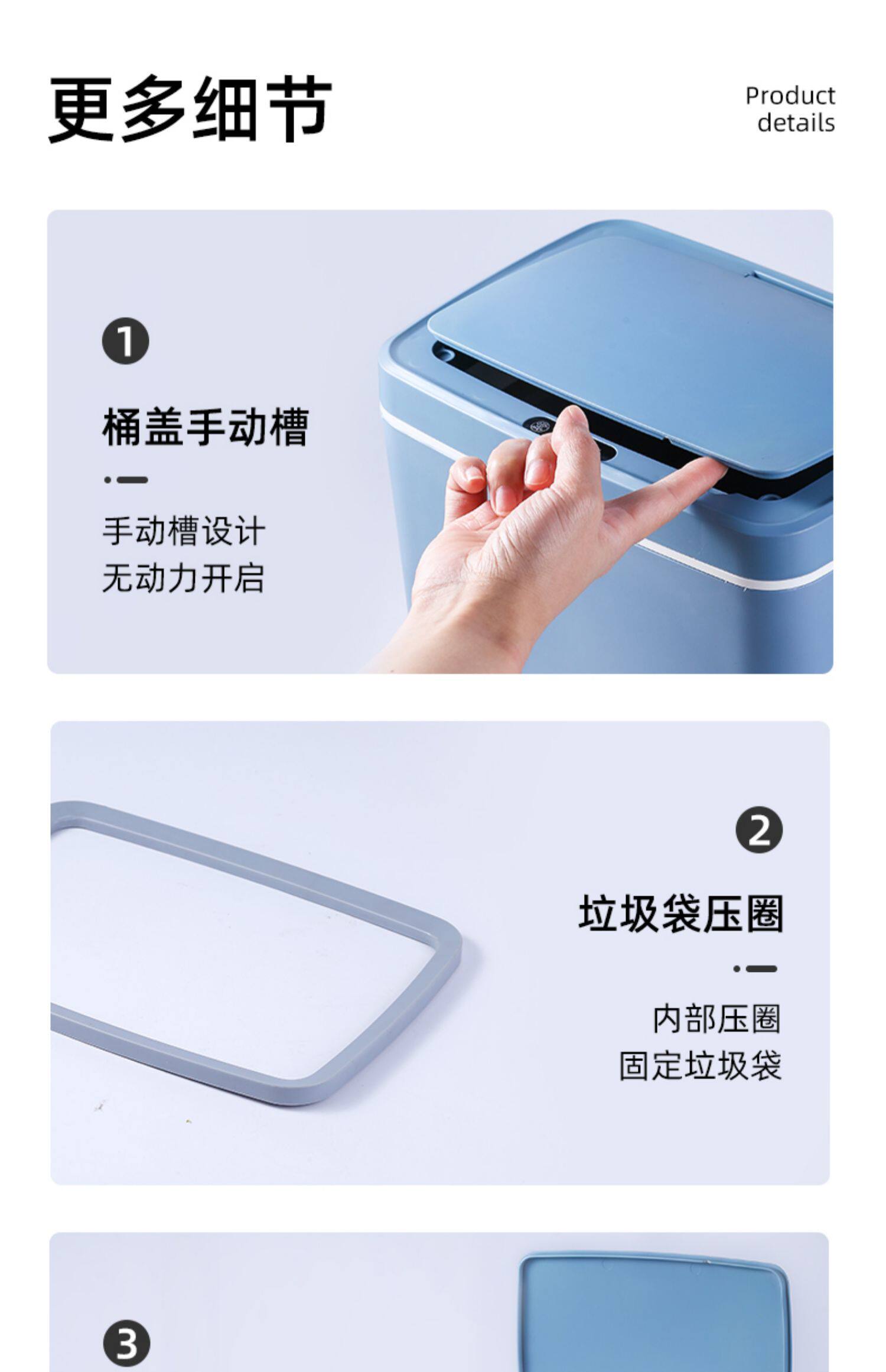 更多细节

Product details

1

桶盖手动槽

手动槽设计
无动力开启

2

垃圾袋压圈

内部压圈
固定垃圾袋

3