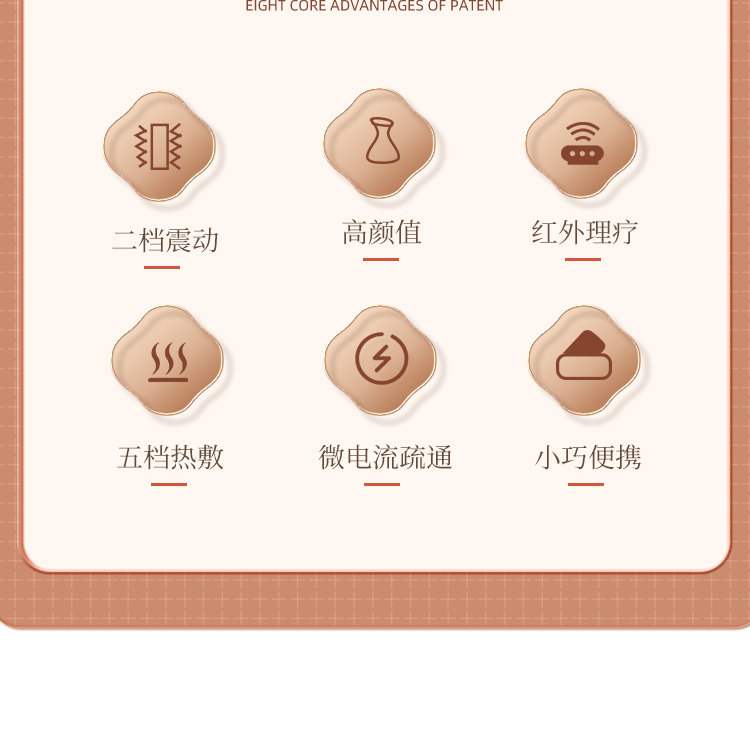 EIGHT CORE ADVANTAGES OF PATENT

二档震动

高颜值

红外理疗

五档热敷

微电流疏通

小巧便携