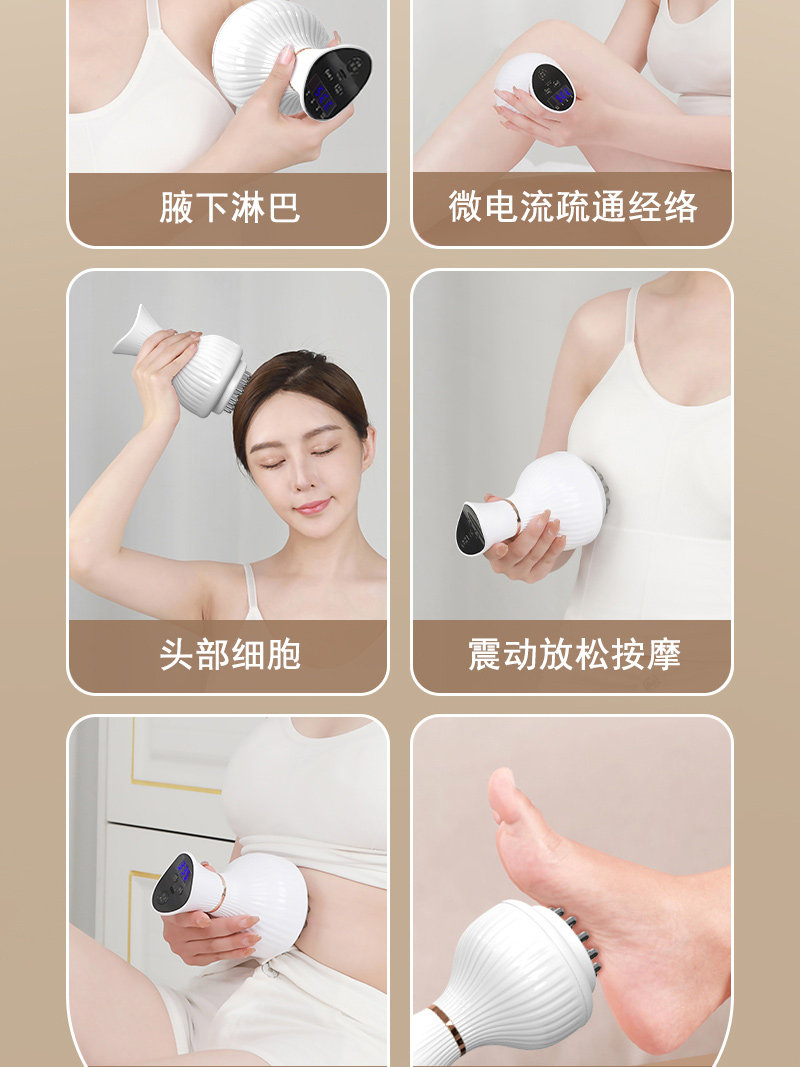 腋下淋巴

微电流疏通经络

头部细胞

震动放松按摩