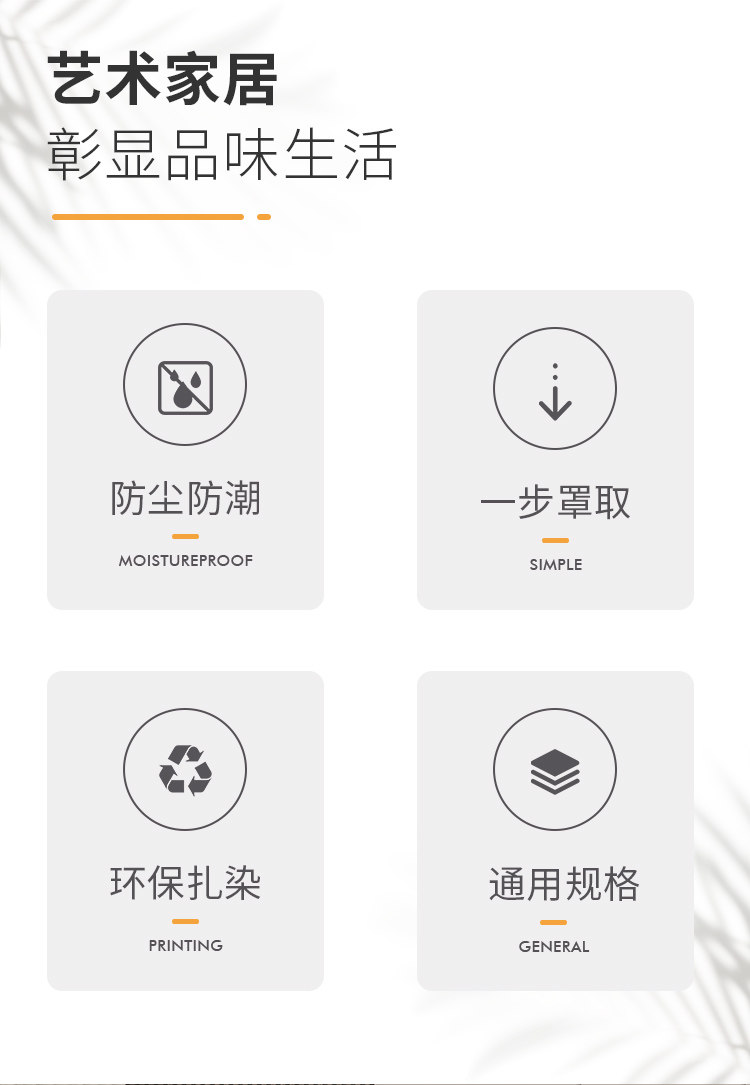 艺术家居
彰显品味生活

防尘防潮
MOISTUREPROOF

一步罩取
SIMPLE

环保扎染
PRINTING

通用规格
GENERAL