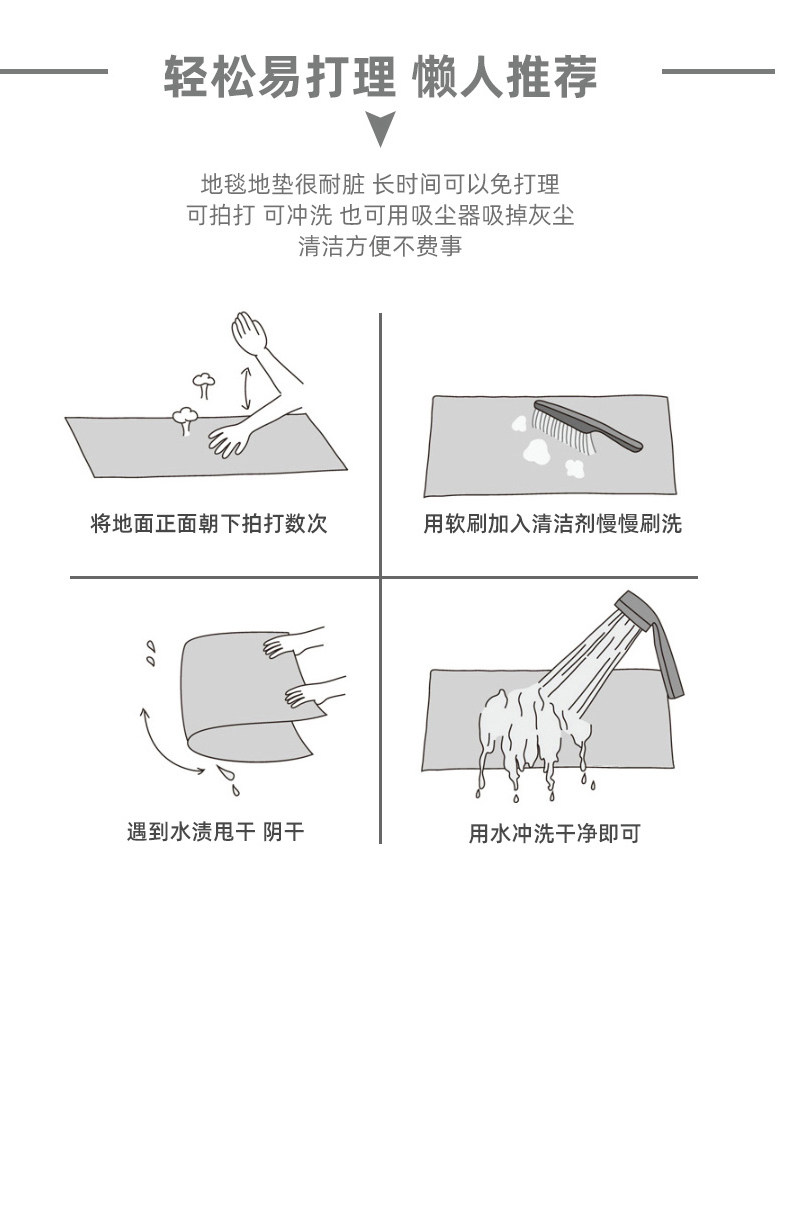 轻松易打理 懒人推荐

地毯地垫很耐脏 长时间可以免打理
可拍打 可冲洗 也可用吸尘器吸掉灰尘
清洁方便不费事

将地面正面朝下拍打数次

用软刷加入清洁剂慢慢刷洗

遇到水渍甩干 阴干

用水冲洗干净即可