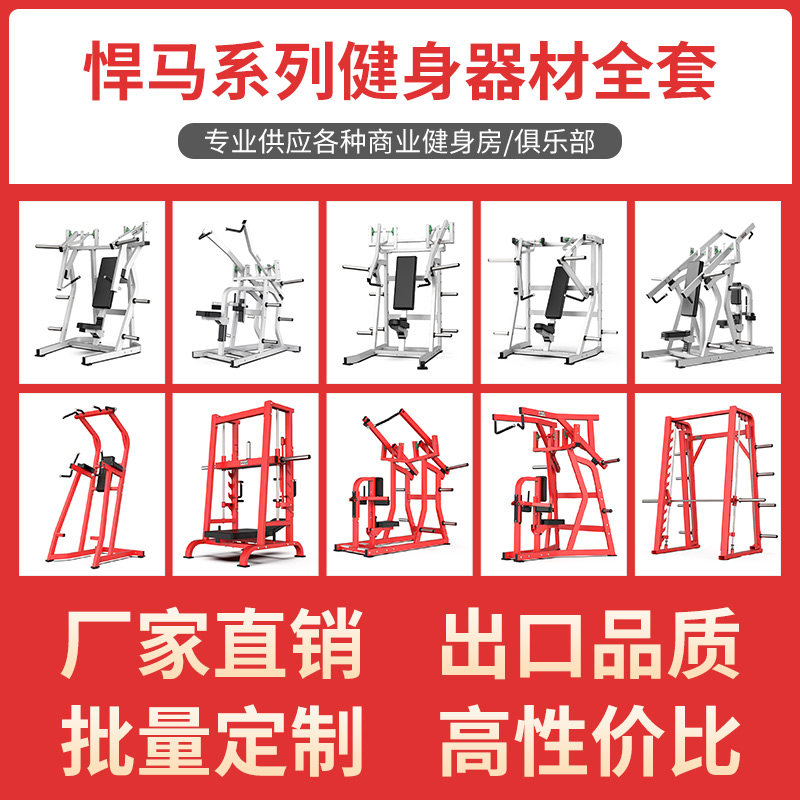 悍马系列健身器材全套

专业供应各种商业健身房/俱乐部

厂家直销 出口品质

批量定制 高性价比