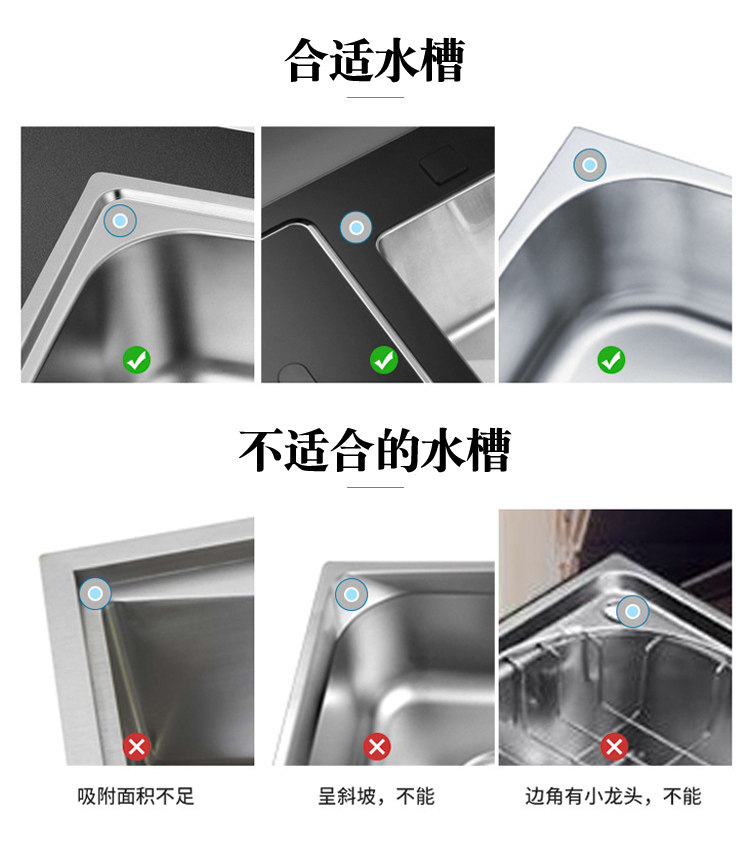 合适水槽

不适合的水槽

吸附面积不足

呈斜坡，不能

边角有小龙头，不能