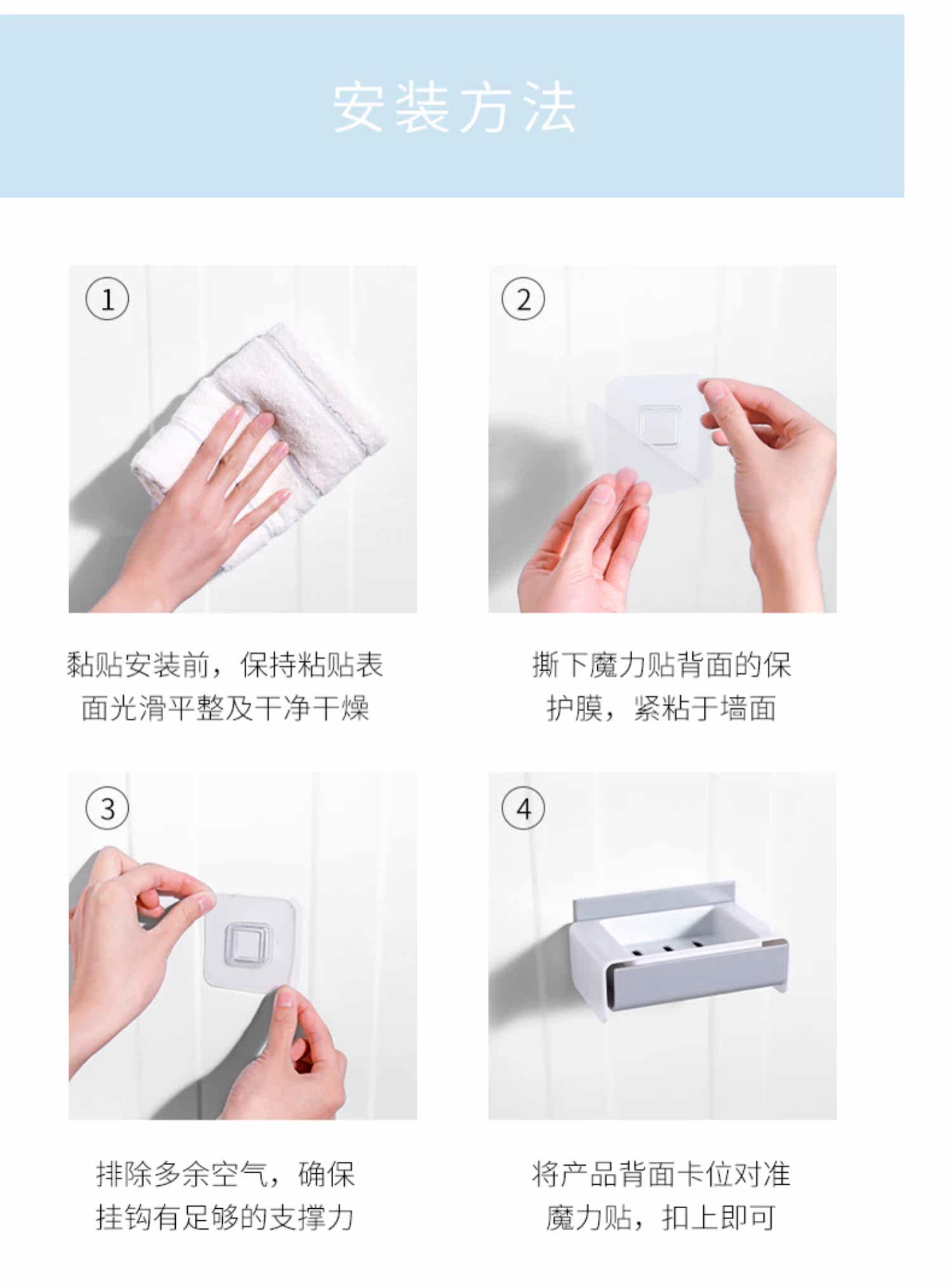 安装方法

①

黏贴安装前，保持粘贴表面光滑平整及干净干燥

②

撕下魔力贴背面的保护膜，紧粘于墙面

③

排除多余空气，确保挂钩有足够的支撑力

④

将产品背面卡位对准魔力贴，扣上即可