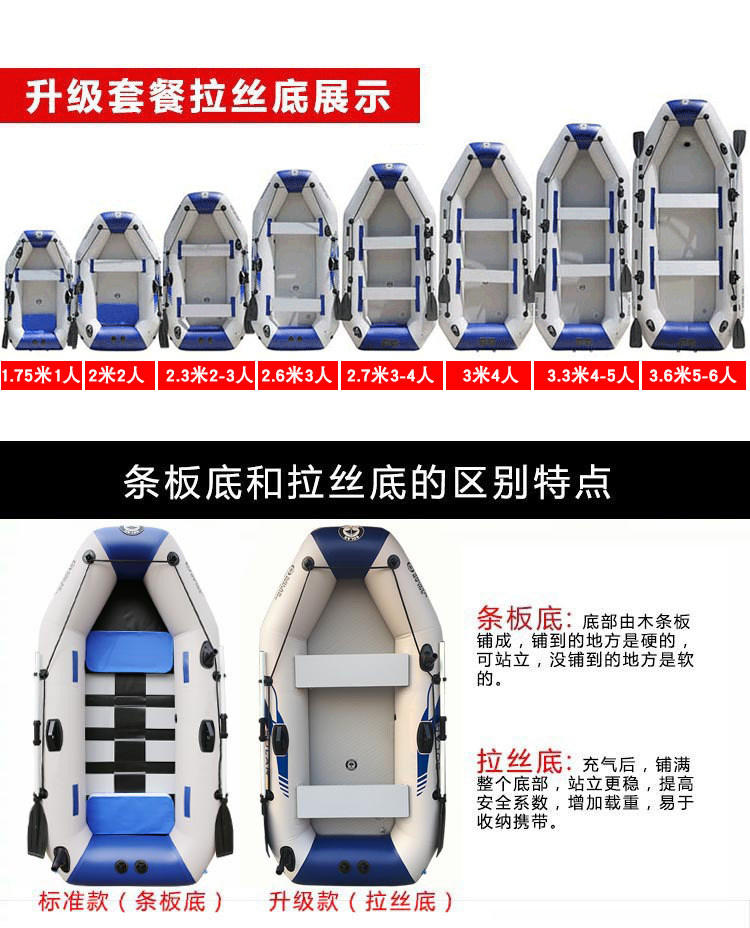 升级套餐拉丝底展示

1.75米1人 2米2人 2.3米2-3人 2.6米3人 2.7米3-4人 3米4人 3.3米4-5人 3.6米5-6人

条板底和拉丝底的区别特点

条板底：底部由木条板铺成，铺到的地方是硬的，可站立，没铺到的地方是软的。

拉丝底：充气后，铺满整个底部，站立更稳，提高安全系数，增加载重，易于收纳携带。

标准款（条板底） 升级款（拉丝底）