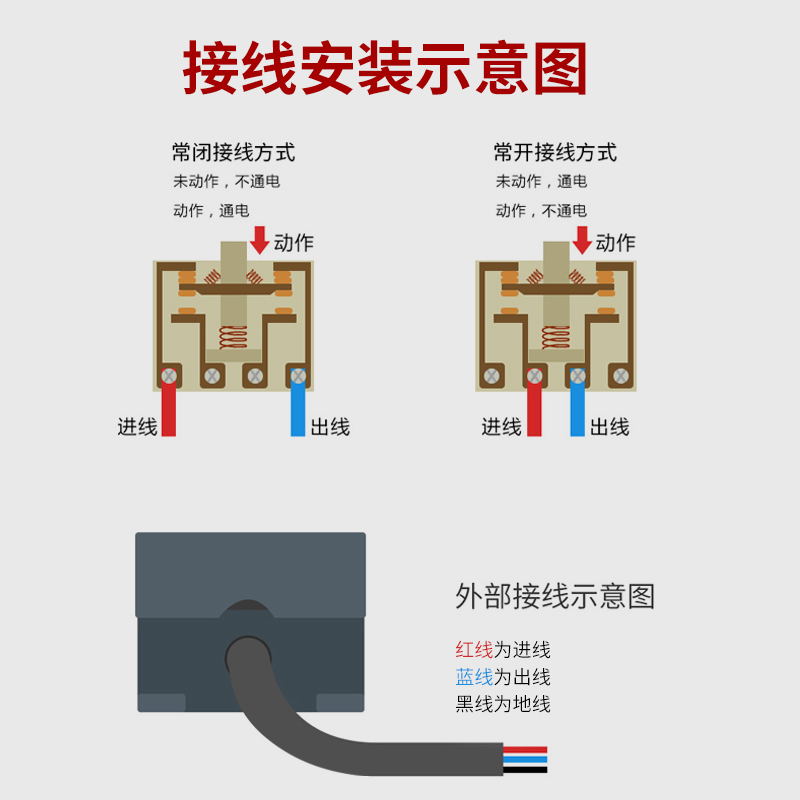 接线安装示意图

常闭接线方式
未动作，不通电
动作，通电
动作
进线
出线

常开接线方式
未动作，通电
动作，不通电
动作
进线
出线

外部接线示意图
红线为进线
蓝线为出线
黑线为地线