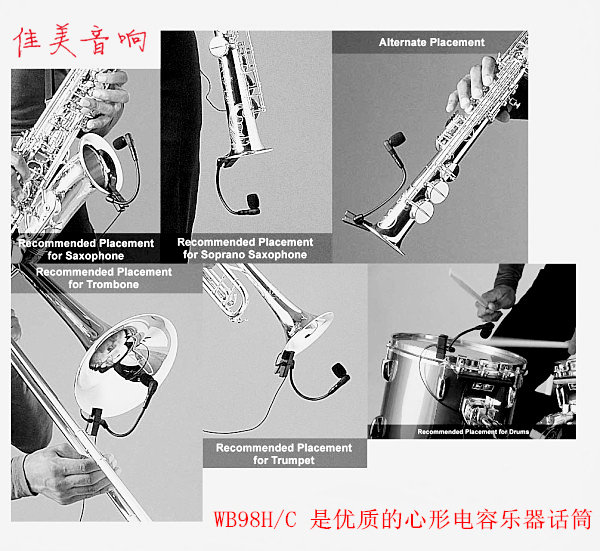 佳美音响

Alternate Placement

Recommended Placement for Saxophone

Recommended Placement for Soprano Saxophone

Recommended Placement for Trombone

Recommended Placement for Trumpet

Recommended Placement for Drums

WB98H/C 是优质的心形电容乐器话筒