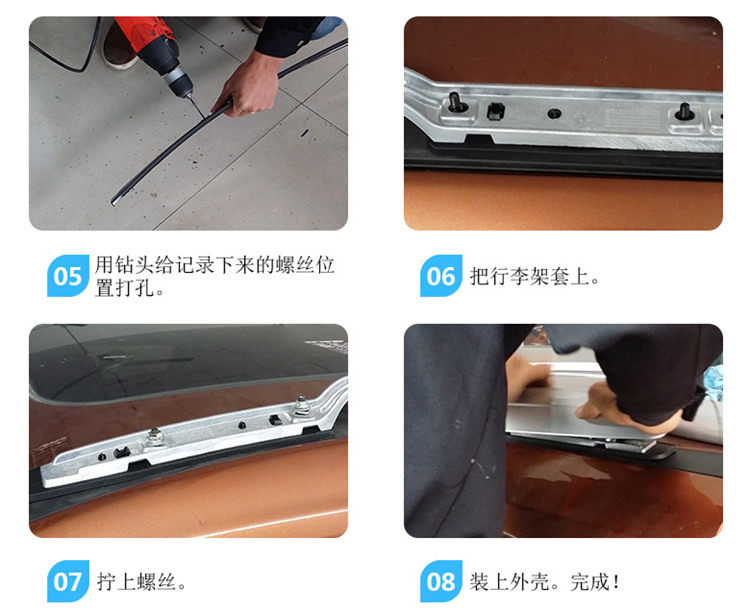 05 用钻头给记录下来的螺丝位置打孔。

06 把行李架套上。

07 拧上螺丝。

08 装上外壳。完成！