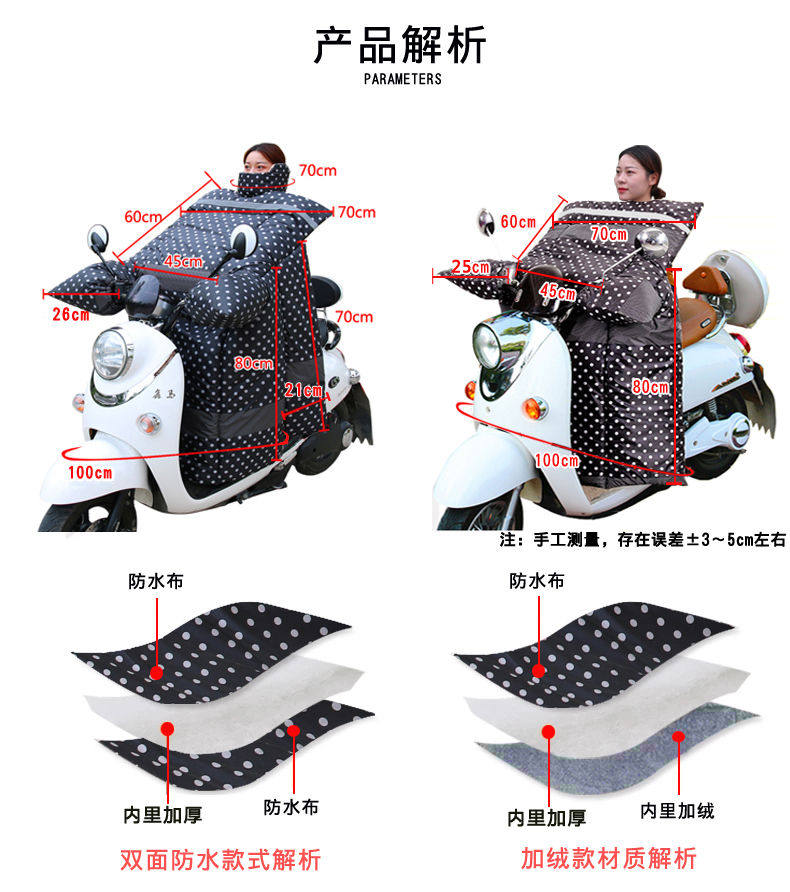 产品解析
PARAMETERS

70cm
60cm
70cm
45cm
26cm
70cm
80cm
21cm
100cm

60cm
70cm
25cm
45cm
80cm
100cm

注：手工测量，存在误差±3～5cm左右

防水布
内里加厚
防水布
双面防水款式解析

防水布
内里加厚
内里加绒
加绒款材质解析