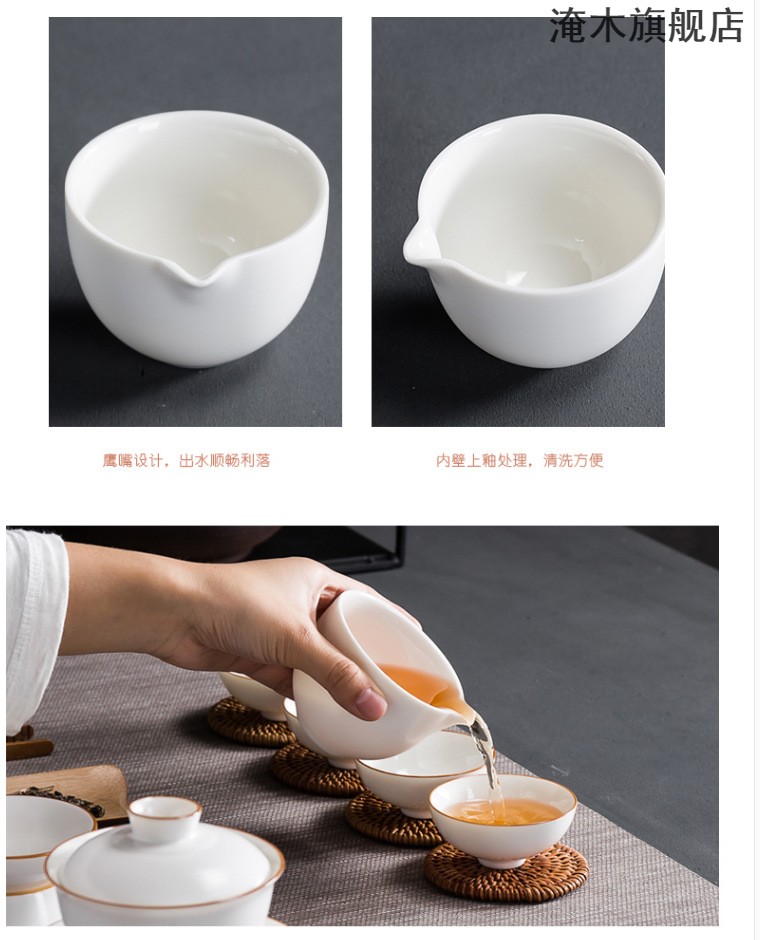 淹木旗舰店

鹰嘴设计，出水顺畅利落

内壁上釉处理，清洗方便