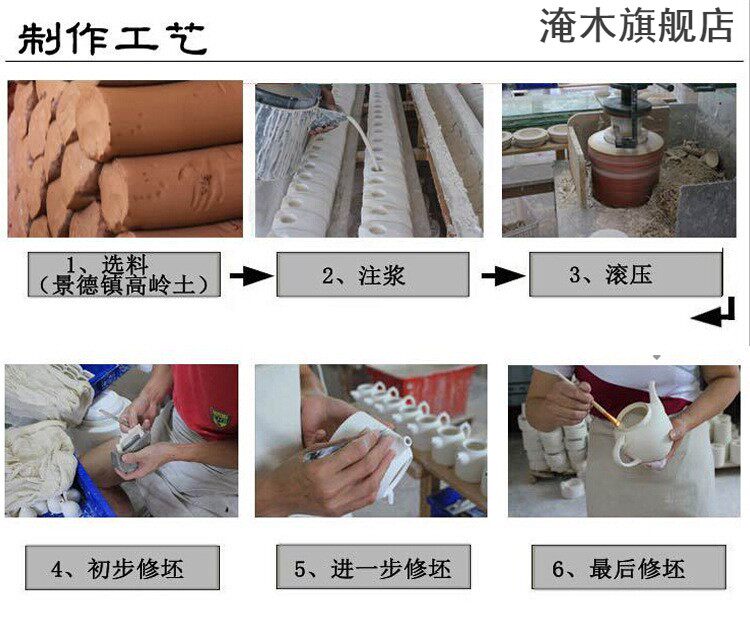 制作工艺

淹木旗舰店

1、选料
（景德镇高岭土）

2、注浆

3、滚压

4、初步修坯

5、进一步修坯

6、最后修坯