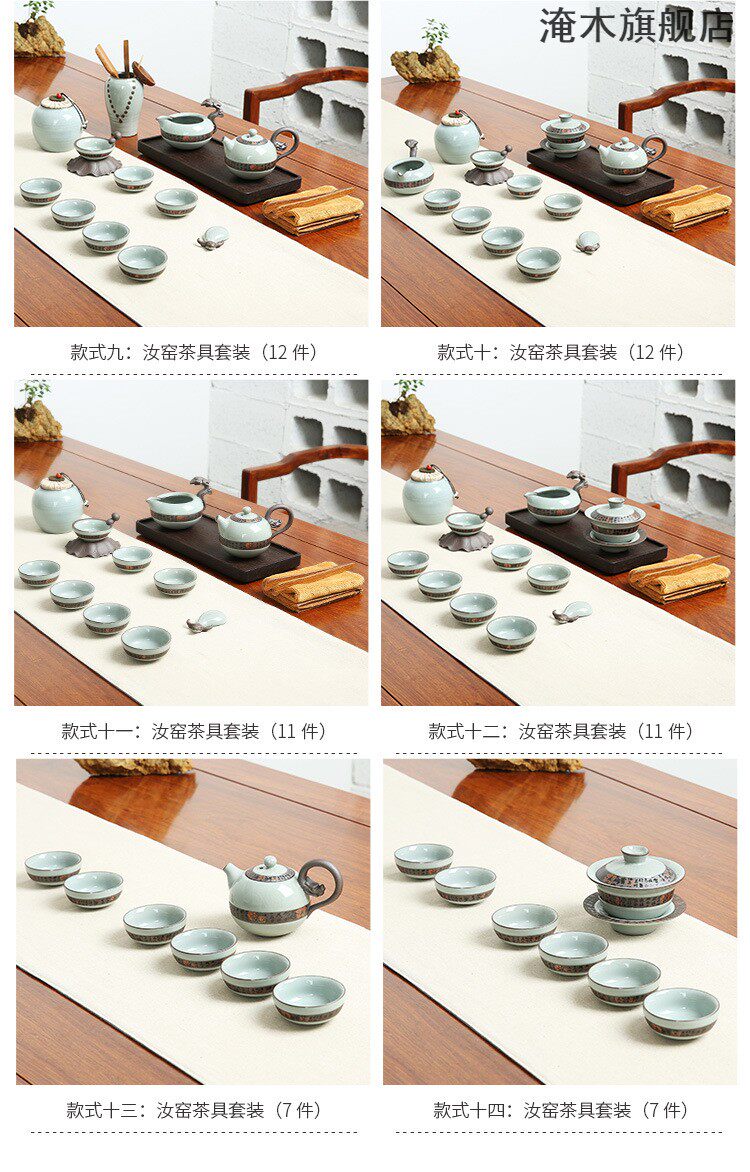 淹木旗舰店

款式九：汝窑茶具套装（12 件）

款式十：汝窑茶具套装（12 件）

款式十一：汝窑茶具套装（11 件）

款式十二：汝窑茶具套装（11 件）

款式十三：汝窑茶具套装（7 件）

款式十四：汝窑茶具套装（7 件）