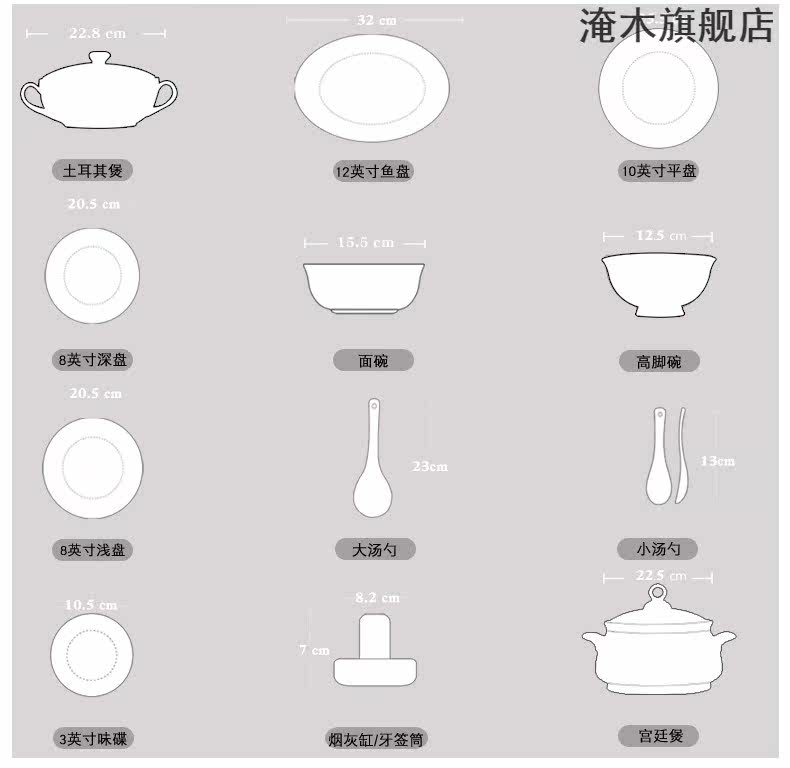 淹木旗舰店

22.8 cm
土耳其煲

32 cm
12英寸鱼盘

10英寸平盘

20.5 cm
8英寸深盘

15.5 cm
面碗

12.5 cm
高脚碗

20.5 cm
8英寸浅盘

23cm
大汤勺

13cm
小汤勺

10.5 cm
3英寸味碟

8.2 cm
7 cm
烟灰缸/牙签筒

22.5 cm
宫廷煲