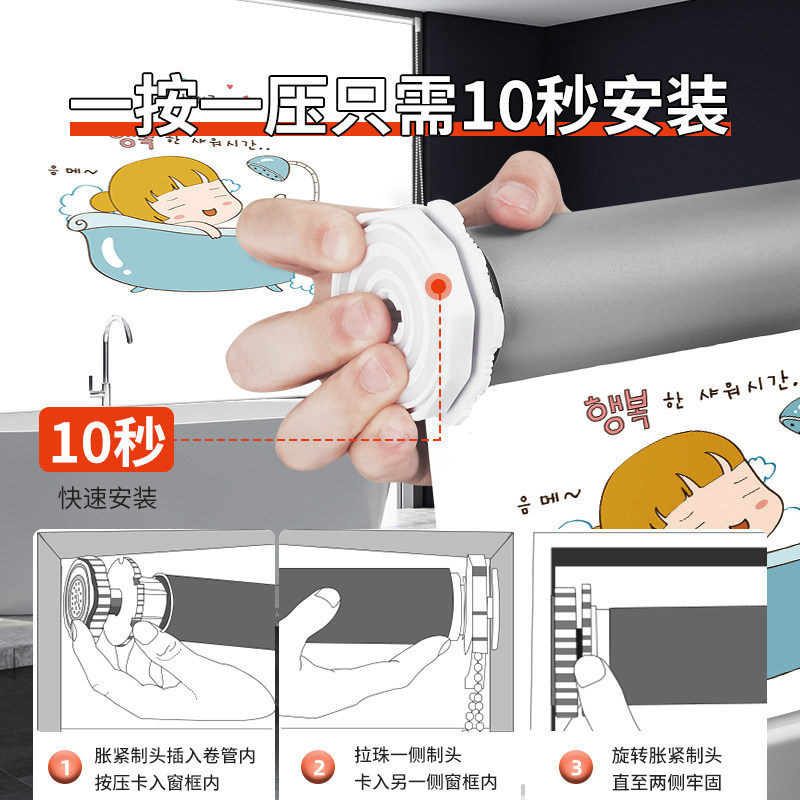 一按一压只需10秒安装

행복 한 샤워시간..

음 메~

10秒

快速安装

행복 한 샤워시간.

음 메~

1 胀紧制头插入卷管内 按压卡入窗框内

2 拉珠一侧制头 卡入另一侧窗框内

3 旋转胀紧制头 直至两侧牢固