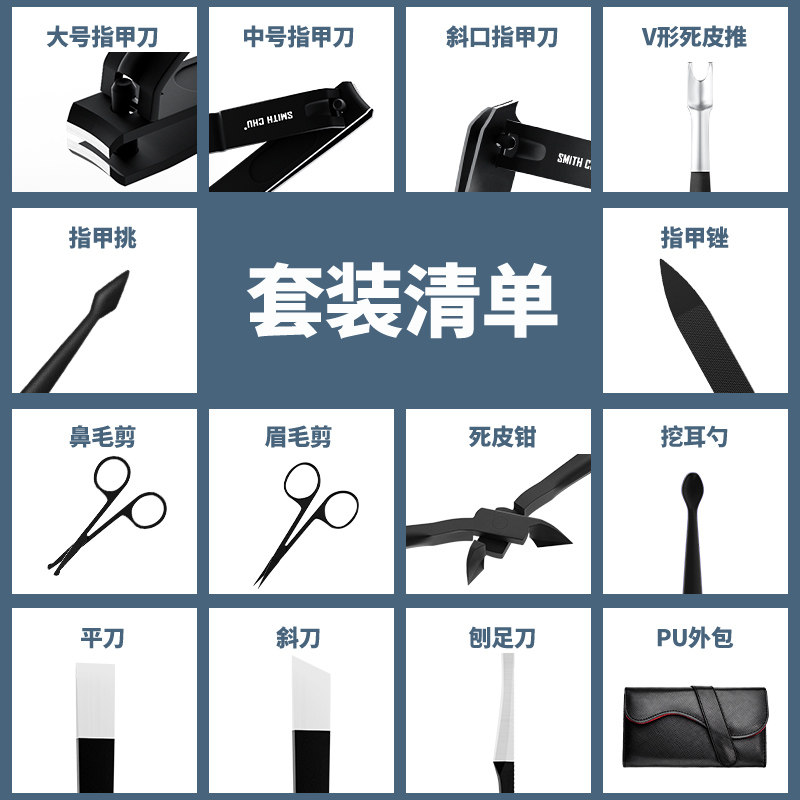 大号指甲刀

中号指甲刀

SMITH CHU

斜口指甲刀

SMITH C

V形死皮推

指甲挑

套装清单

指甲锉

鼻毛剪

眉毛剪

死皮钳

挖耳勺

平刀

斜刀

刨足刀

PU外包