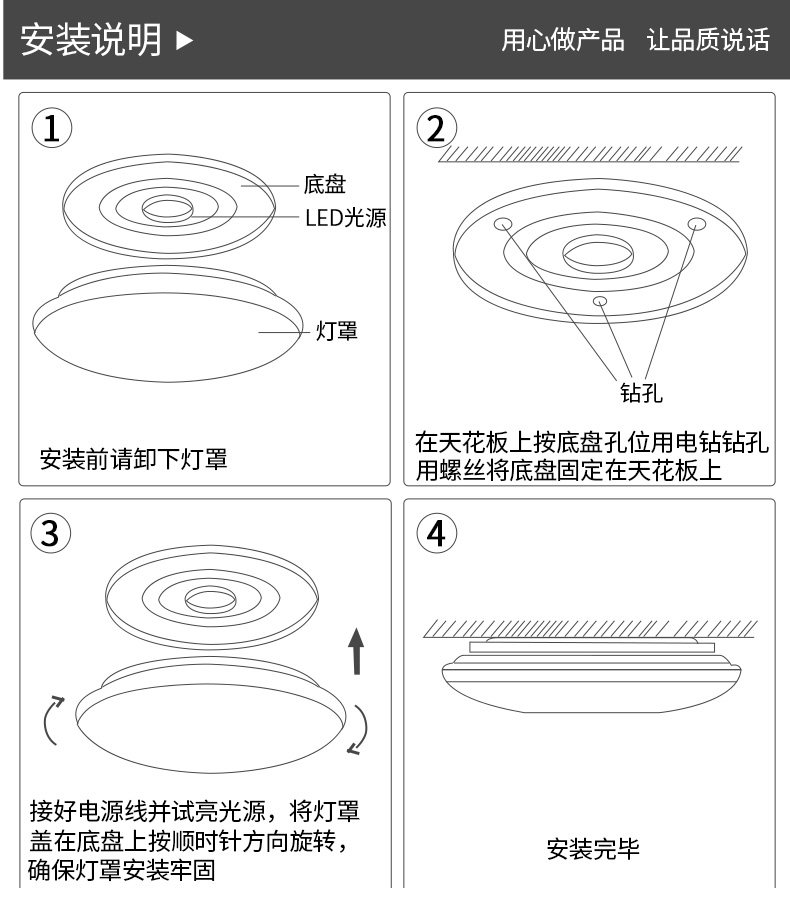 安装说明 ▶

用心做产品 让品质说话

①

底盘

LED光源

灯罩

安装前请卸下灯罩

②

钻孔

在天花板上按底盘孔位用电钻钻孔
用螺丝将底盘固定在天花板上

③

接好电源线并试亮光源，将灯罩盖在底盘上按顺时针方向旋转，确保灯罩安装牢固

④

安装完毕