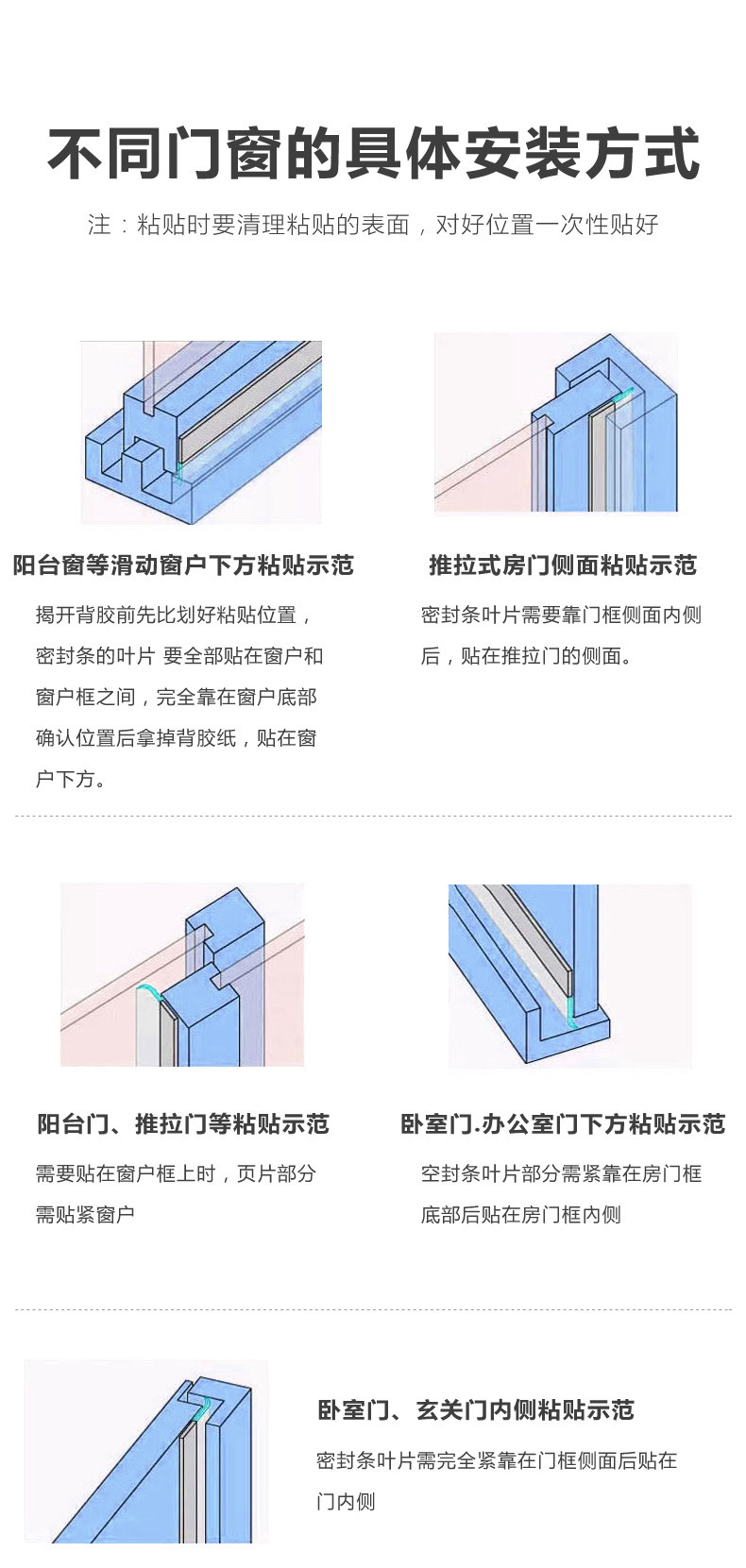 不同门窗的具体安装方式

注：粘贴时要清理粘贴的表面，对好位置一次性贴好

阳台窗等滑动窗户下方粘贴示范

揭开背胶前先比划好粘贴位置，密封条的叶片 要全部贴在窗户和窗户框之间，完全靠在窗户底部确认位置后拿掉背胶纸，贴在窗户下方。

推拉式房门侧面粘贴示范

密封条叶片需要靠门框侧面内侧后，贴在推拉门的侧面。

阳台门、推拉门等粘贴示范

需要贴在窗户框上时，页片部分需贴紧窗户

卧室门.办公室门下方粘贴示范

空封条叶片部分需紧靠在房门框底部后贴在房门框内侧

卧室门、玄关门内侧粘贴示范

密封条叶片需完全紧靠在门框侧面后贴在门内侧