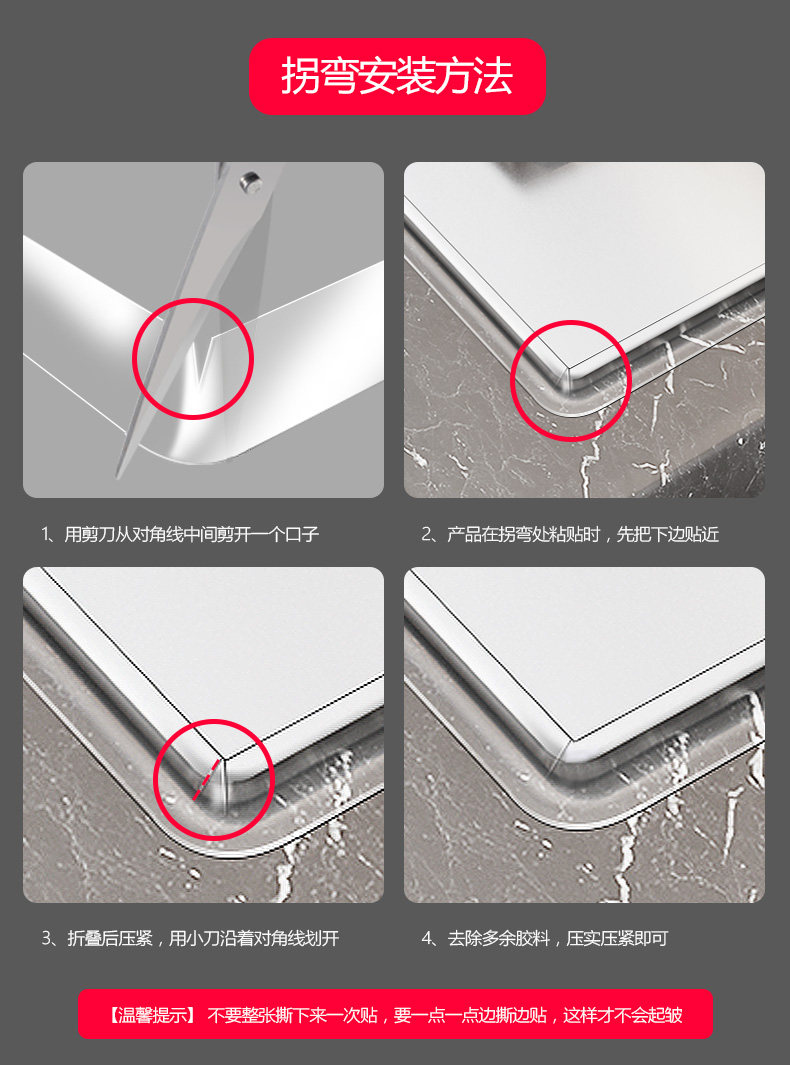 拐弯安装方法

1、用剪刀从对角线中间剪开一个口子

2、产品在拐弯处粘贴时，先把下边贴近

3、折叠后压紧，用小刀沿着对角线划开

4、去除多余胶料，压实压紧即可

【温馨提示】 不要整张撕下来一次贴，要一点一点边撕边贴，这样才不会起皱