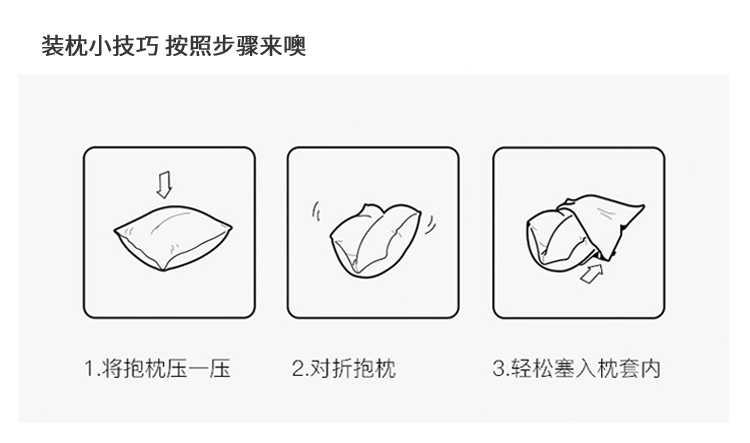 装枕小技巧 按照步骤来噢

1.将抱枕压一压

2.对折抱枕

3.轻松塞入枕套内