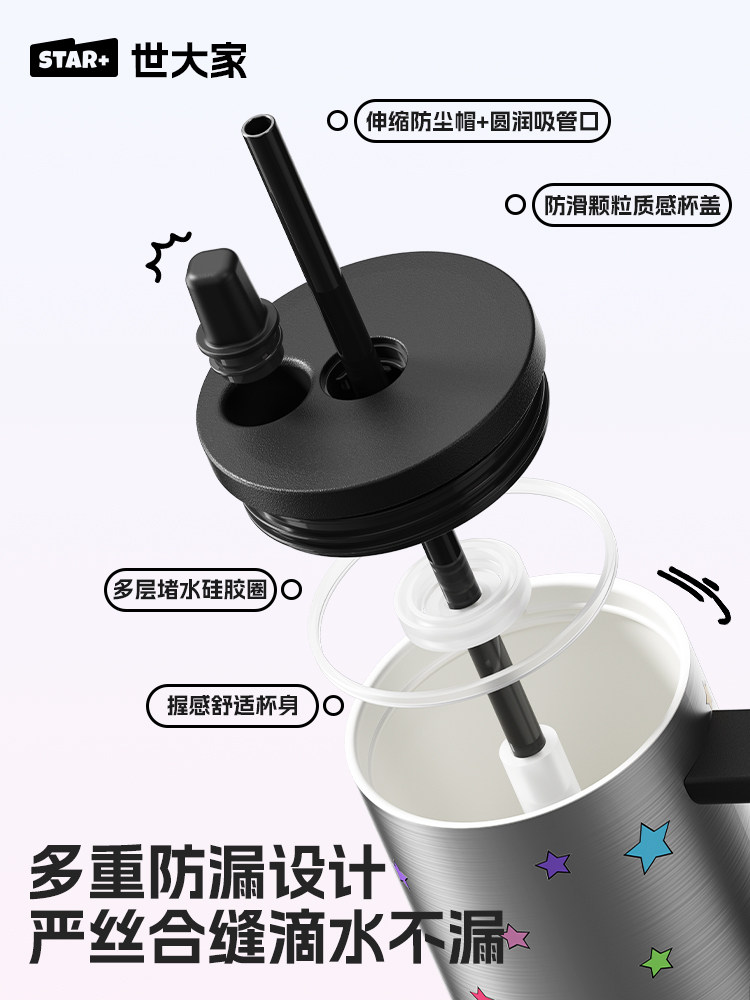 STAR+ 世大家

伸缩防尘帽+圆润吸管口

防滑颗粒质感杯盖

多层堵水硅胶圈

握感舒适杯身

多重防漏设计
严丝合缝滴水不漏