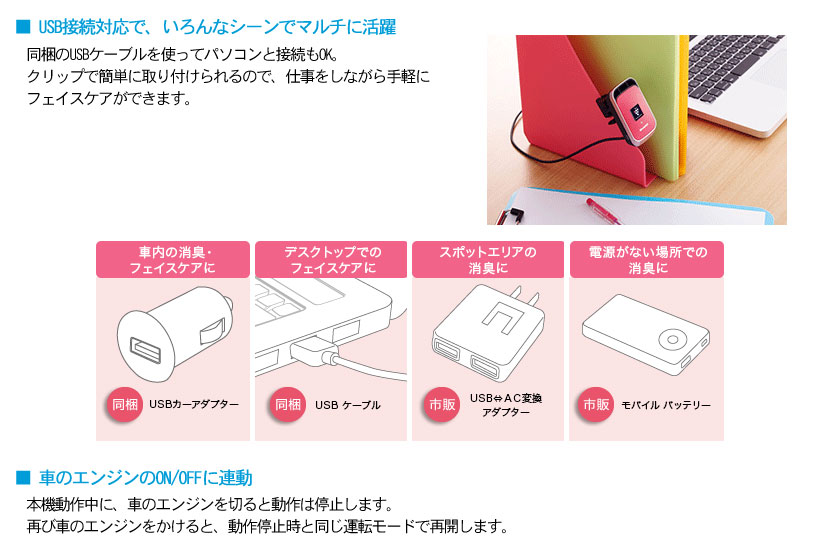 ■ USB接続対応で、いろんなシーンでマルチに活躍

同梱のUSBケーブルを使ってパソコンと接続もOK。
クリップで簡単に取り付けられるので、仕事をしながら手軽にフェイスケアができます。

車内の消臭・フェイスケアに

同梱 USBカーアダプター

デスクトップでのフェイスケアに

同梱 USB ケーブル

スポットエリアの消臭に

市販 USB⇔AC変換アダプター

電源がない場所での消臭に

市販 モバイル バッテリー

■ 車のエンジンのON/OFFに連動

本機動作中に、車のエンジンを切ると動作は停止します。
再び車のエンジンをかけると、動作停止時と同じ運転モードで再開します。