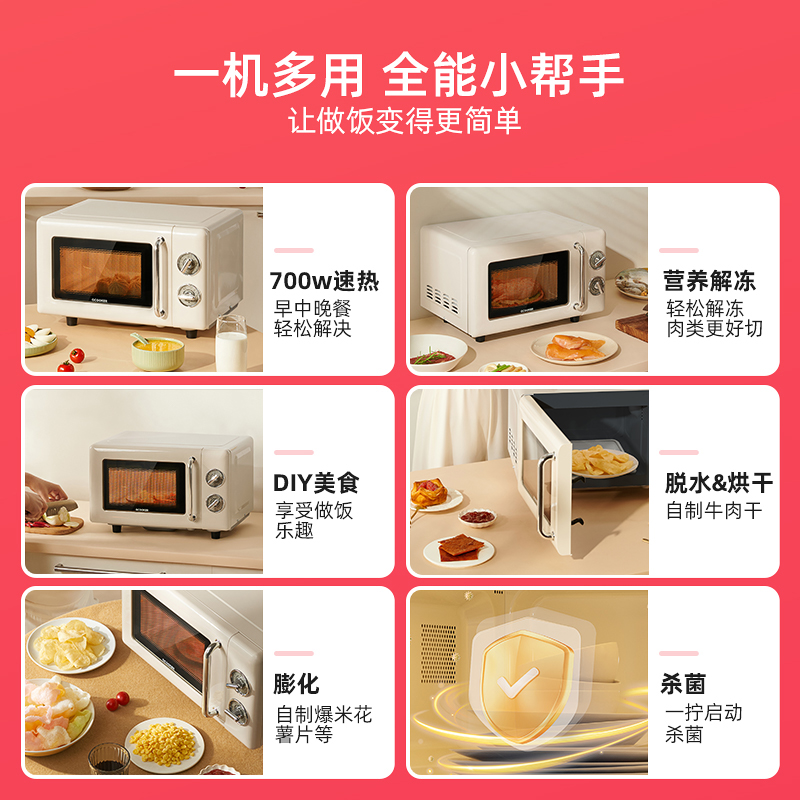 一机多用 全能小帮手
让做饭变得更简单

700w速热
早中晚餐
轻松解决

营养解冻
轻松解冻
肉类更好切

DIY美食
享受做饭
乐趣

脱水&烘干
自制牛肉干

膨化
自制爆米花
薯片等

杀菌
一拧启动
杀菌