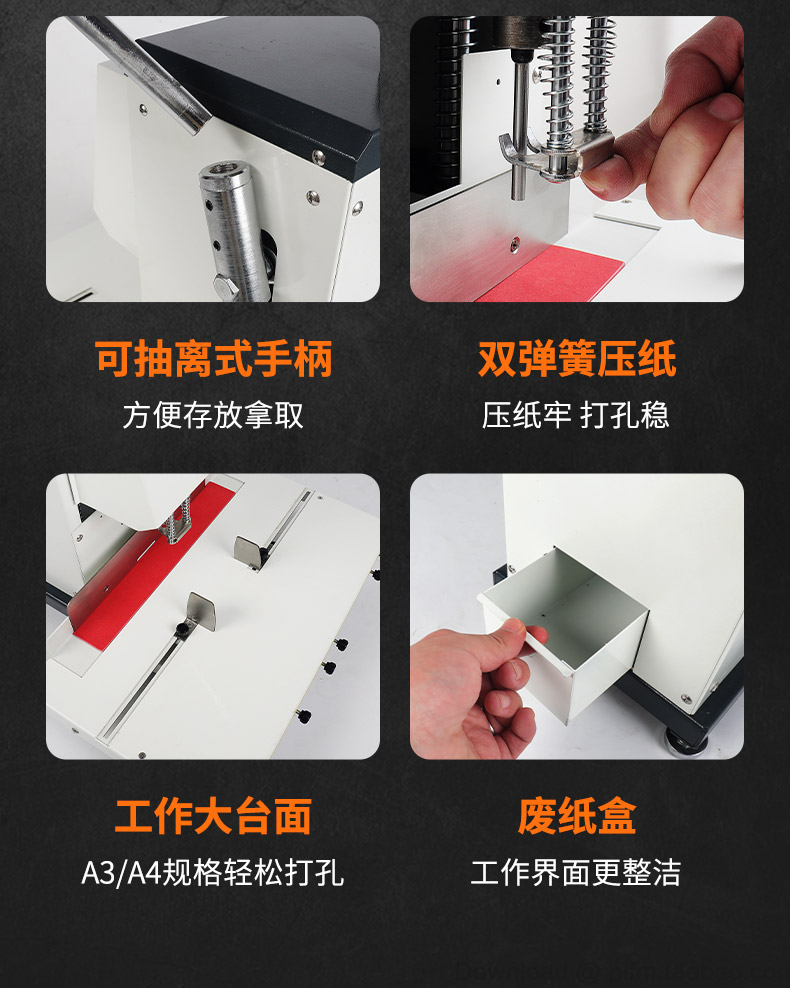 可抽离式手柄
方便存放拿取

双弹簧压纸
压纸牢 打孔稳

工作大台面
A3/A4规格轻松打孔

废纸盒
工作界面更整洁