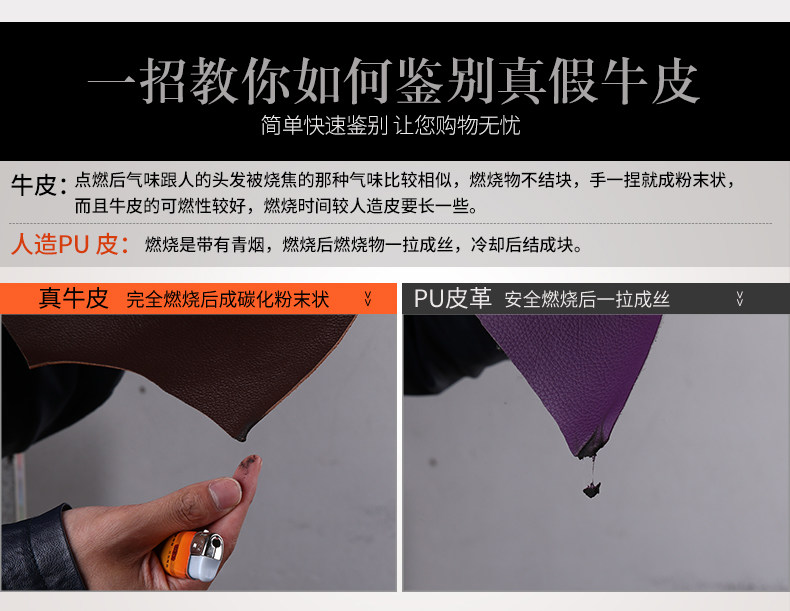 一招教你如何鉴别真假牛皮
简单快速鉴别 让您购物无忧

牛皮：点燃后气味跟人的头发被烧焦的那种气味比较相似，燃烧物不结块，手一捏就成粉末状，而且牛皮的可燃性较好，燃烧时间较人造皮要长一些。

人造PU 皮：燃烧是带有青烟，燃烧后燃烧物一拉成丝，冷却后结成块。

真牛皮 完全燃烧后成碳化粉末状

PU皮革 安全燃烧后一拉成丝