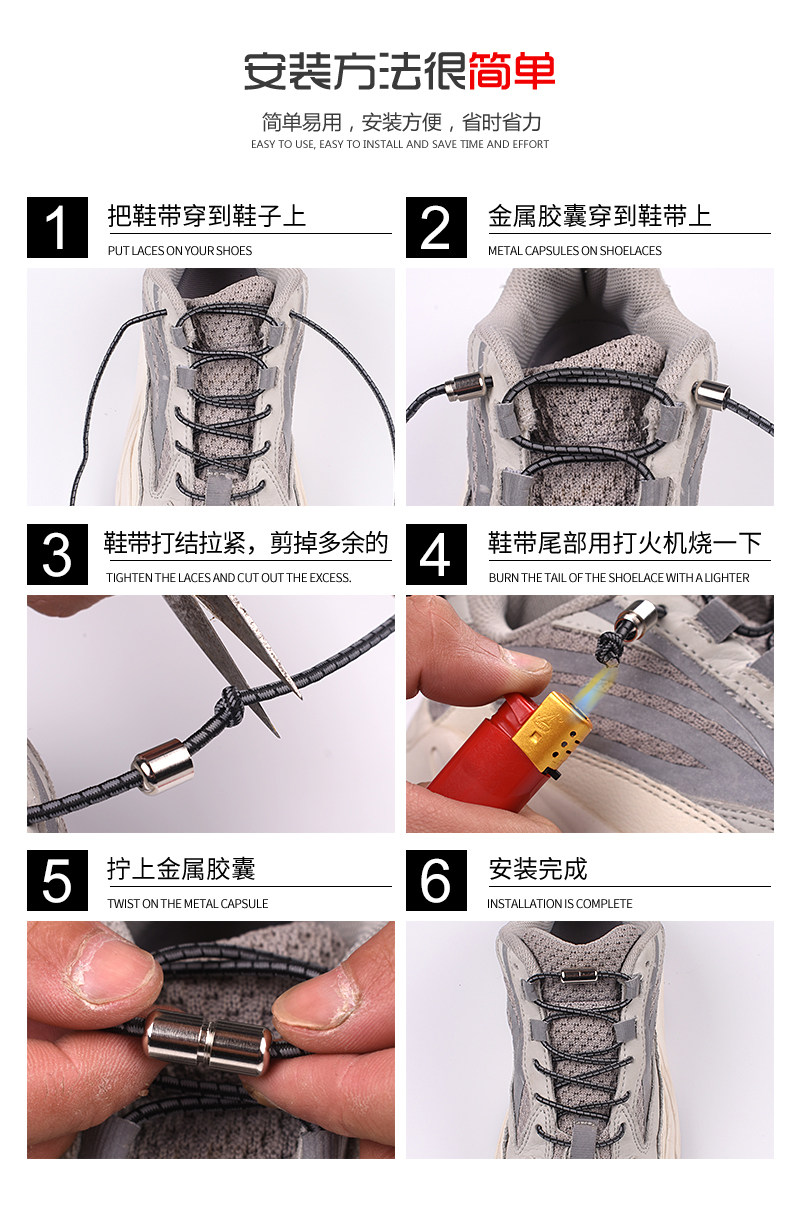 安装方法很简单

简单易用，安装方便，省时省力
EASY TO USE, EASY TO INSTALL AND SAVE TIME AND EFFORT

1 把鞋带穿到鞋子上
PUT LACES ON YOUR SHOES

2 金属胶囊穿到鞋带上
METAL CAPSULES ON SHOELACES

3 鞋带打结拉紧，剪掉多余的
TIGHTEN THE LACES AND CUT OUT THE EXCESS.

4 鞋带尾部用打火机烧一下
BURN THE TAIL OF THE SHOELACE WITH A LIGHTER

5 拧上金属胶囊
TWIST ON THE METAL CAPSULE

6 安装完成
INSTALLATION IS COMPLETE