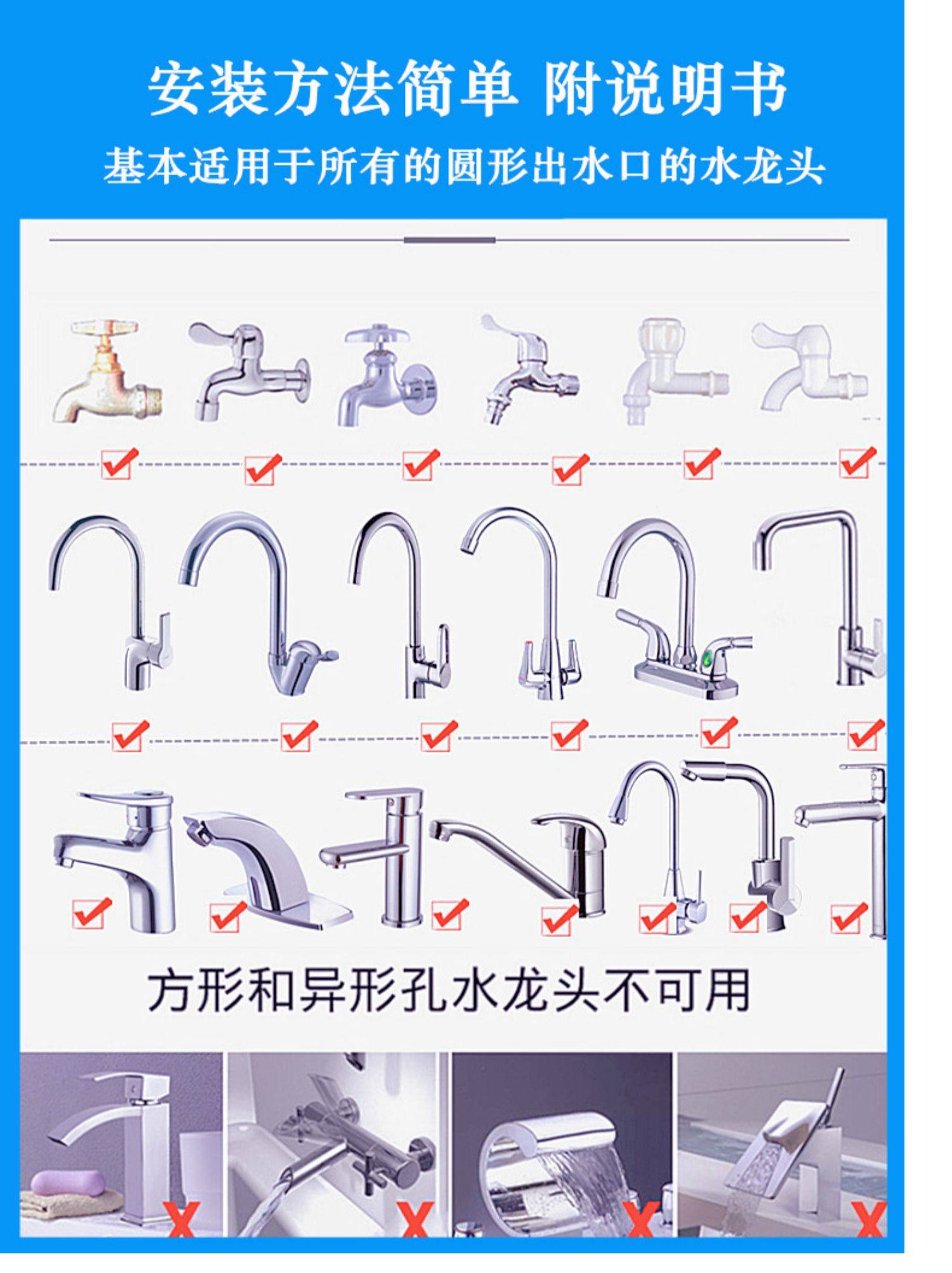 安装方法简单 附说明书

基本适用于所有的圆形出水口的水龙头

方形和异形孔水龙头不可用